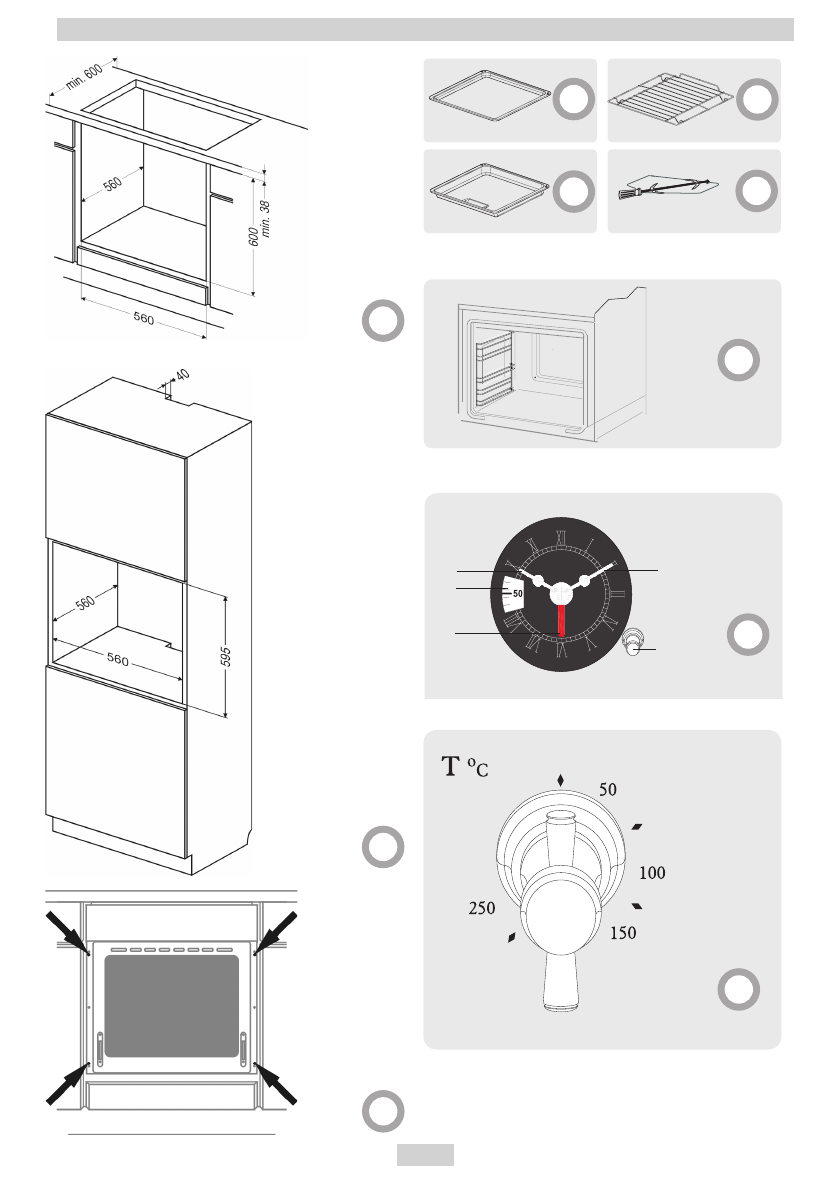 min. 600

560

600

min. 38

560

40

560

560

595

50

T °C

50

100

150

250