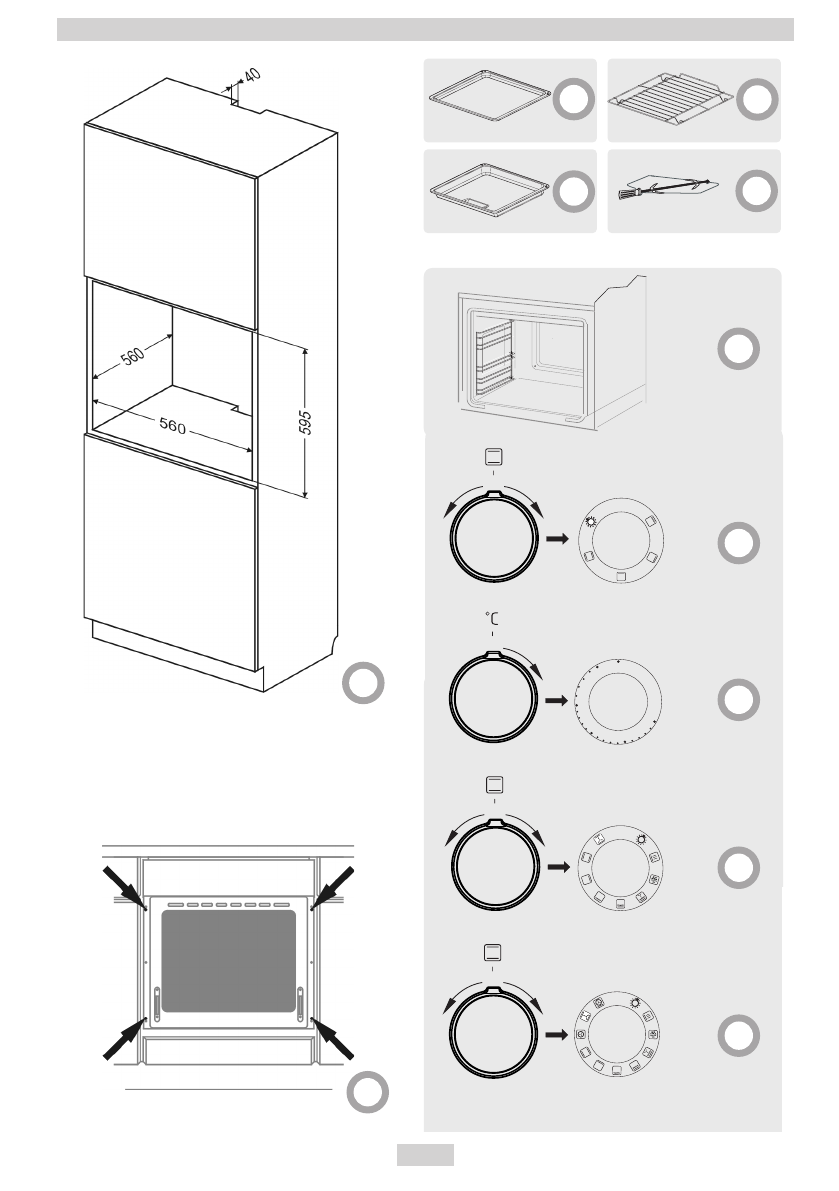 40

560

560

595

°C