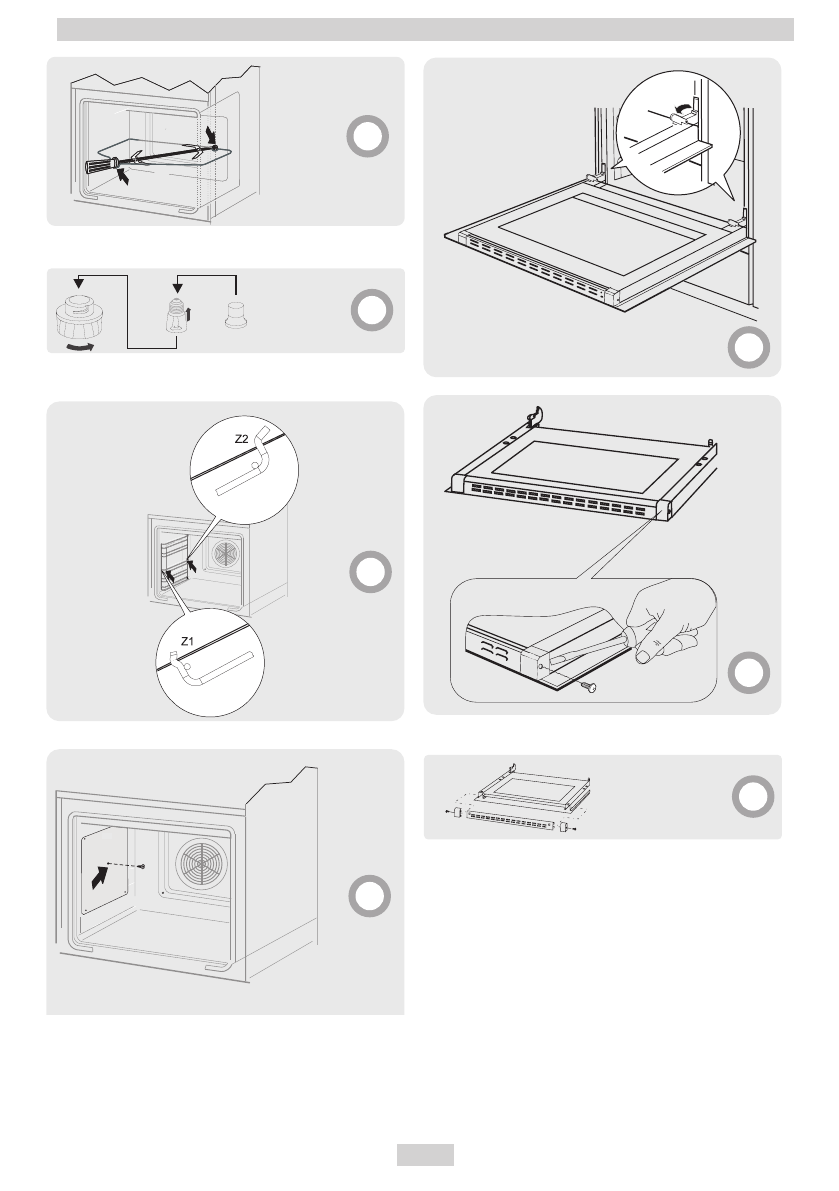 Z2

Z1