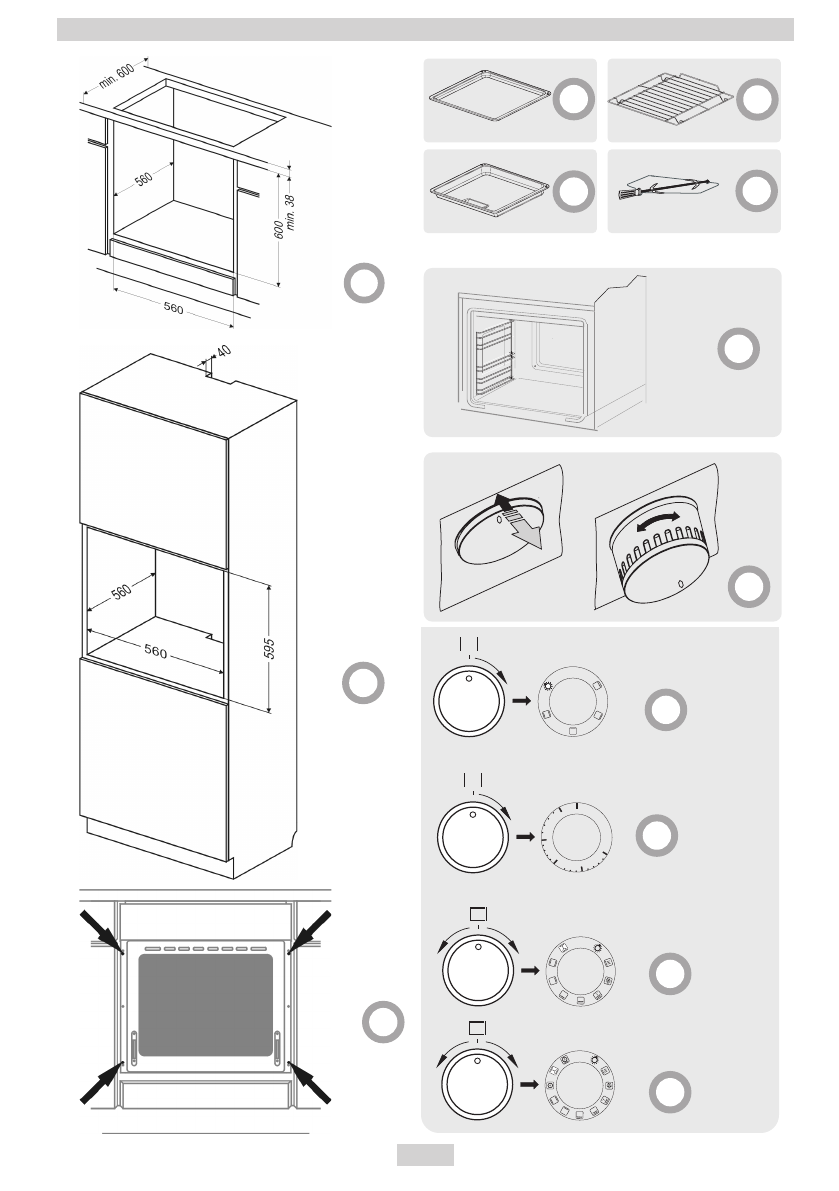 min. 600
560
600
min. 38
560
40
560
560
595