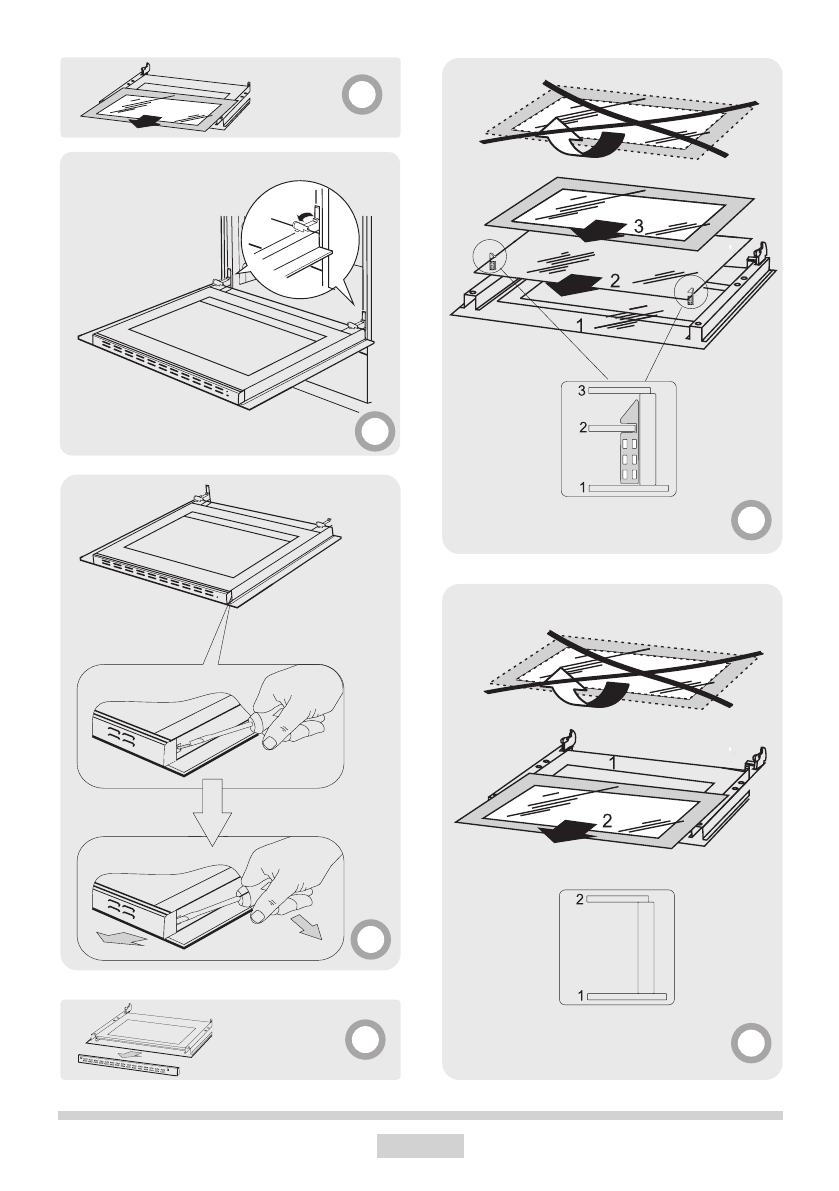 3
2
1
3
2
1
1
2
2
1