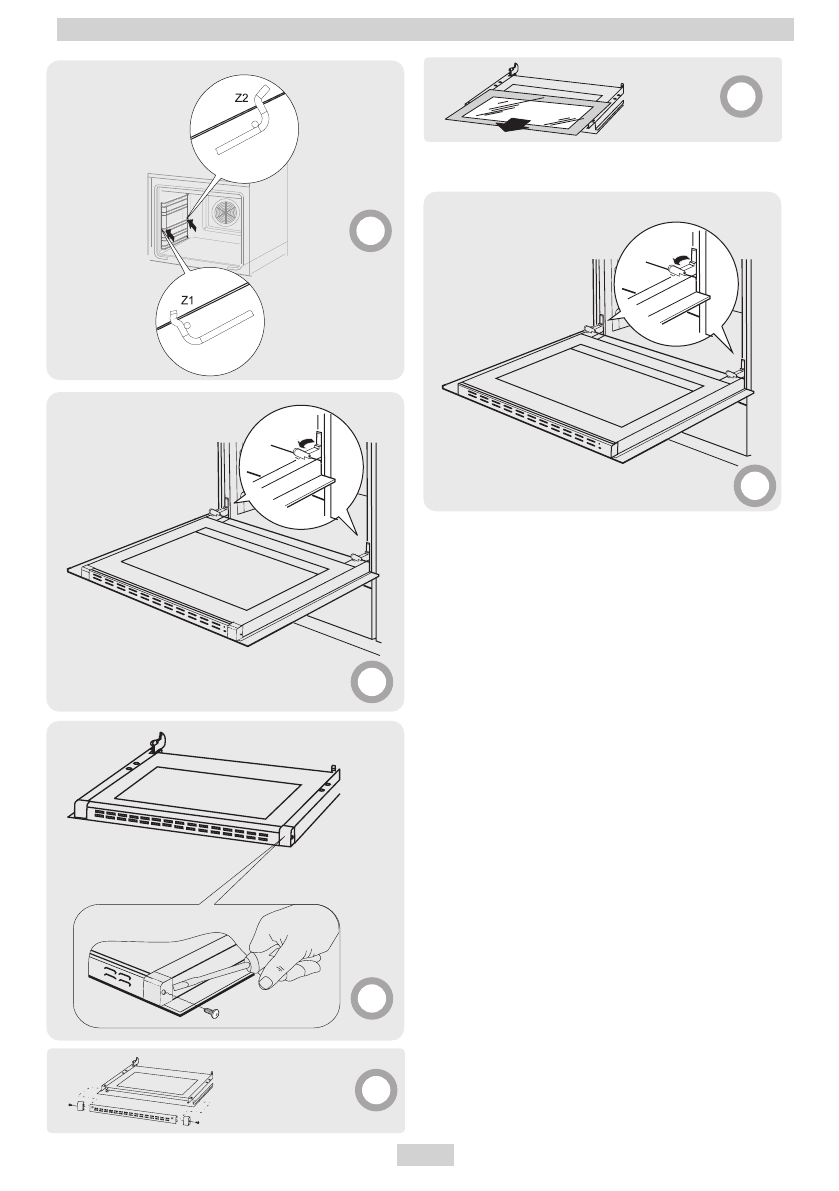 Z2

Z1