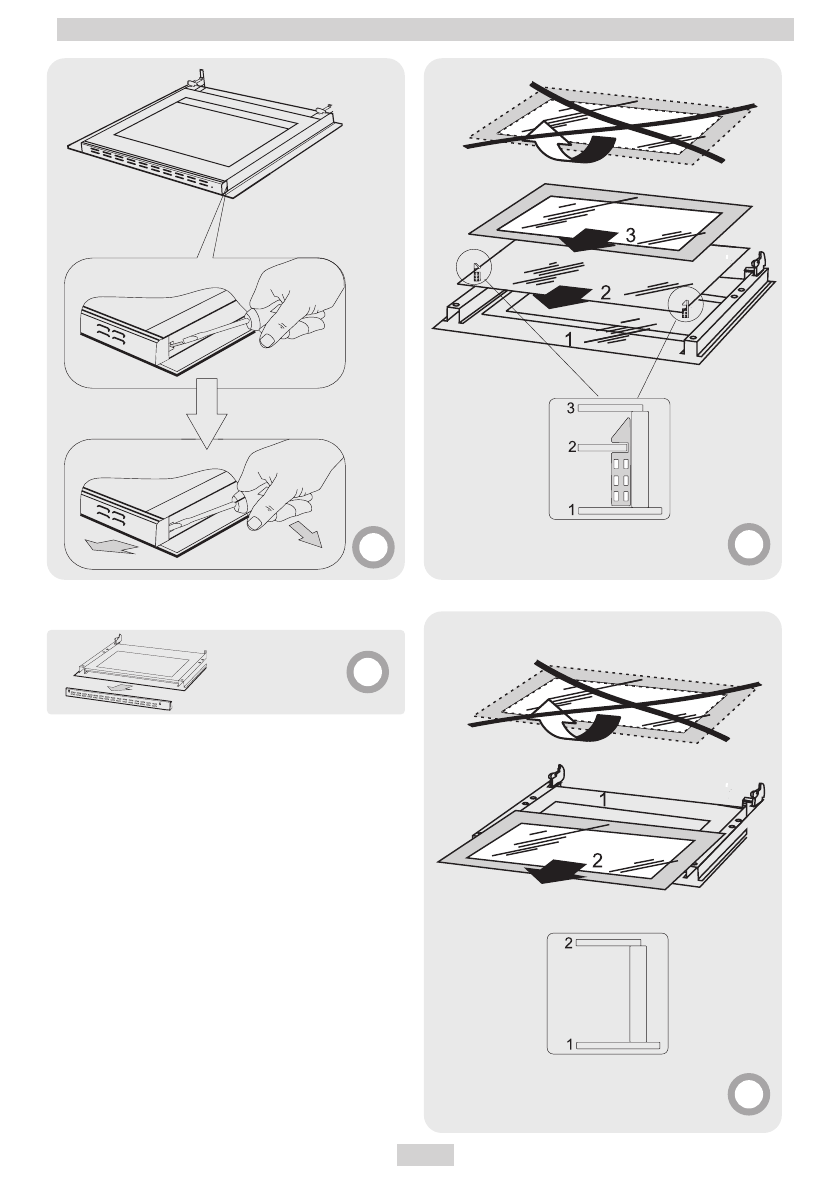 3

2

1

3

2

1

1

2

2

1