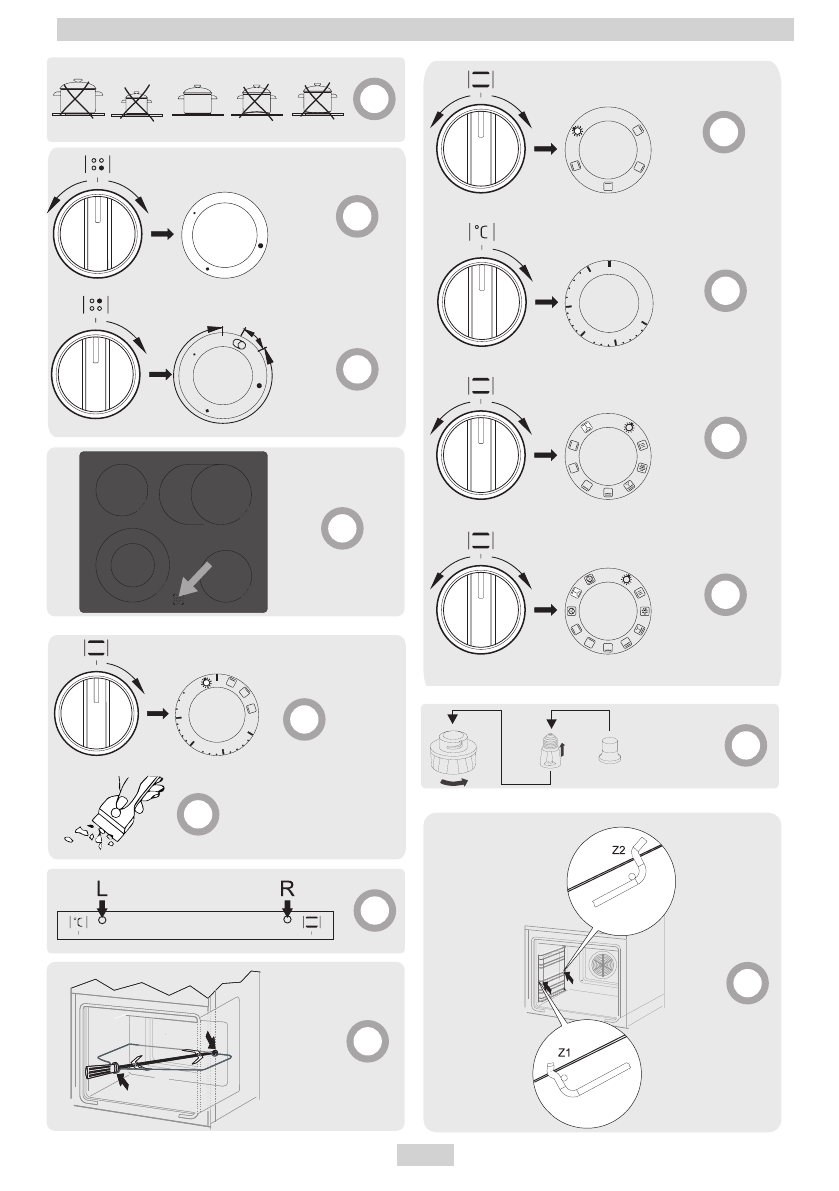 °C

L

R

°C

Z2

Z1