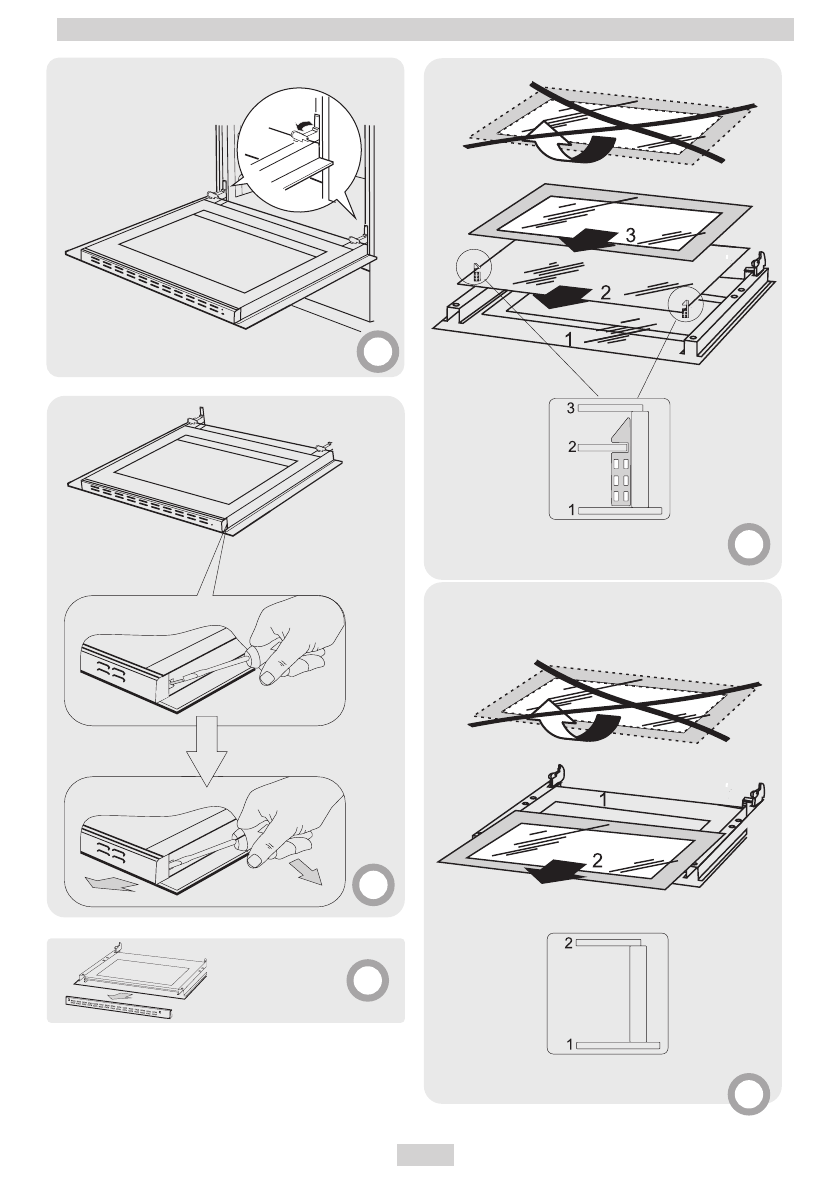 3
2
1
3
2
1
1
2
2
1