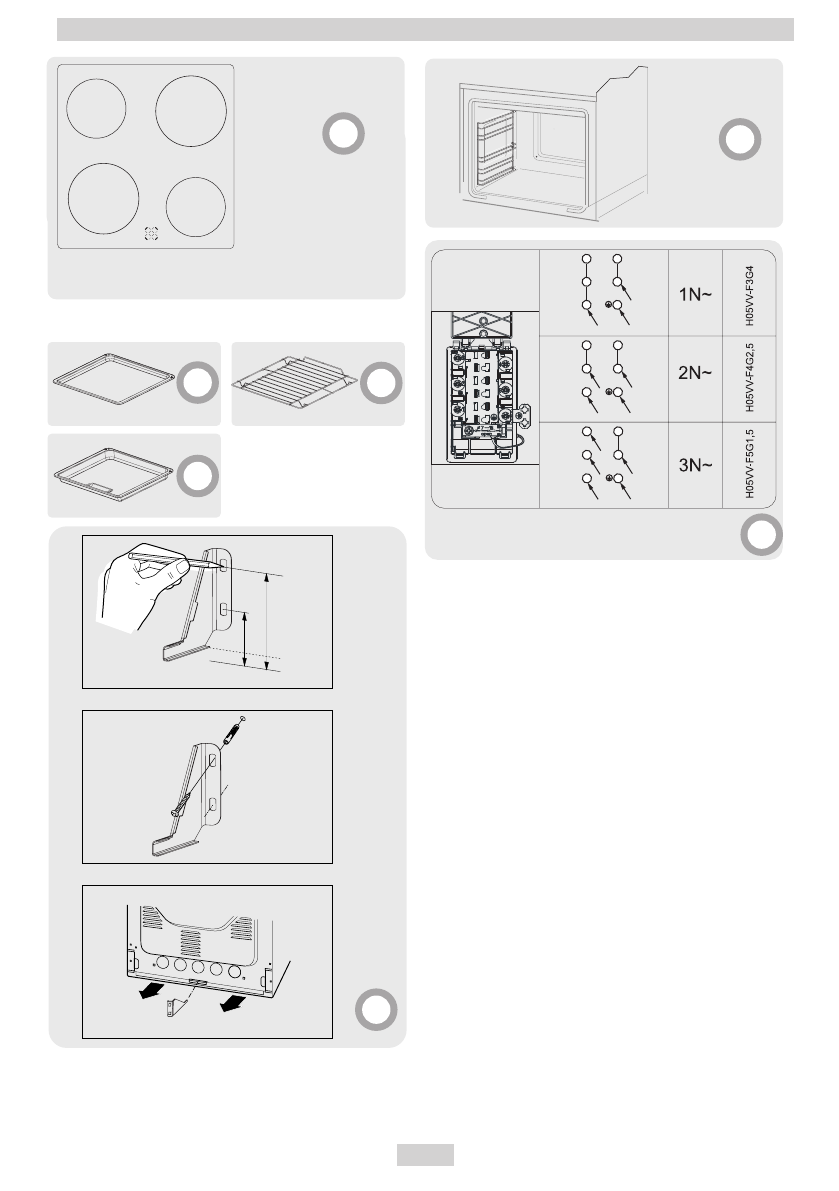 1N~

H05VV-F3G4

2N~

H05VV-F4G2,5

3N~

H05VV-F5G1,5