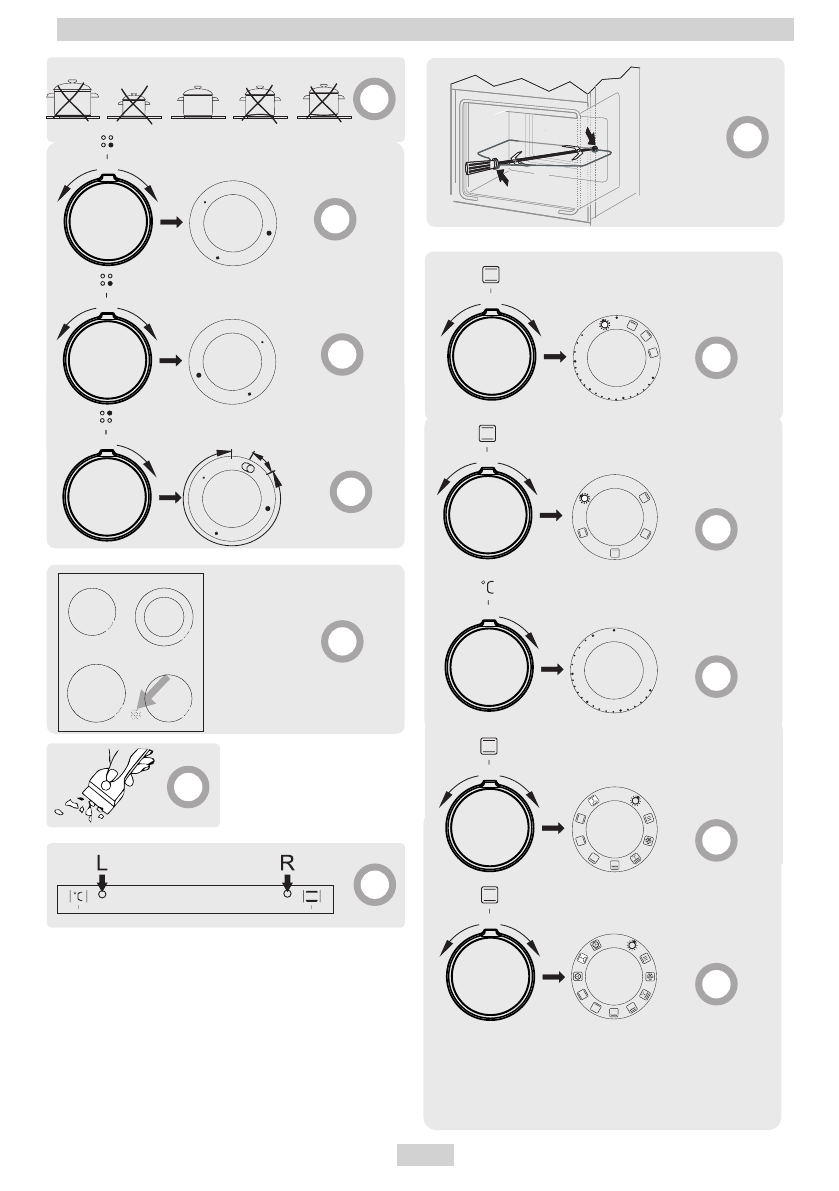 L

R

°C

°C