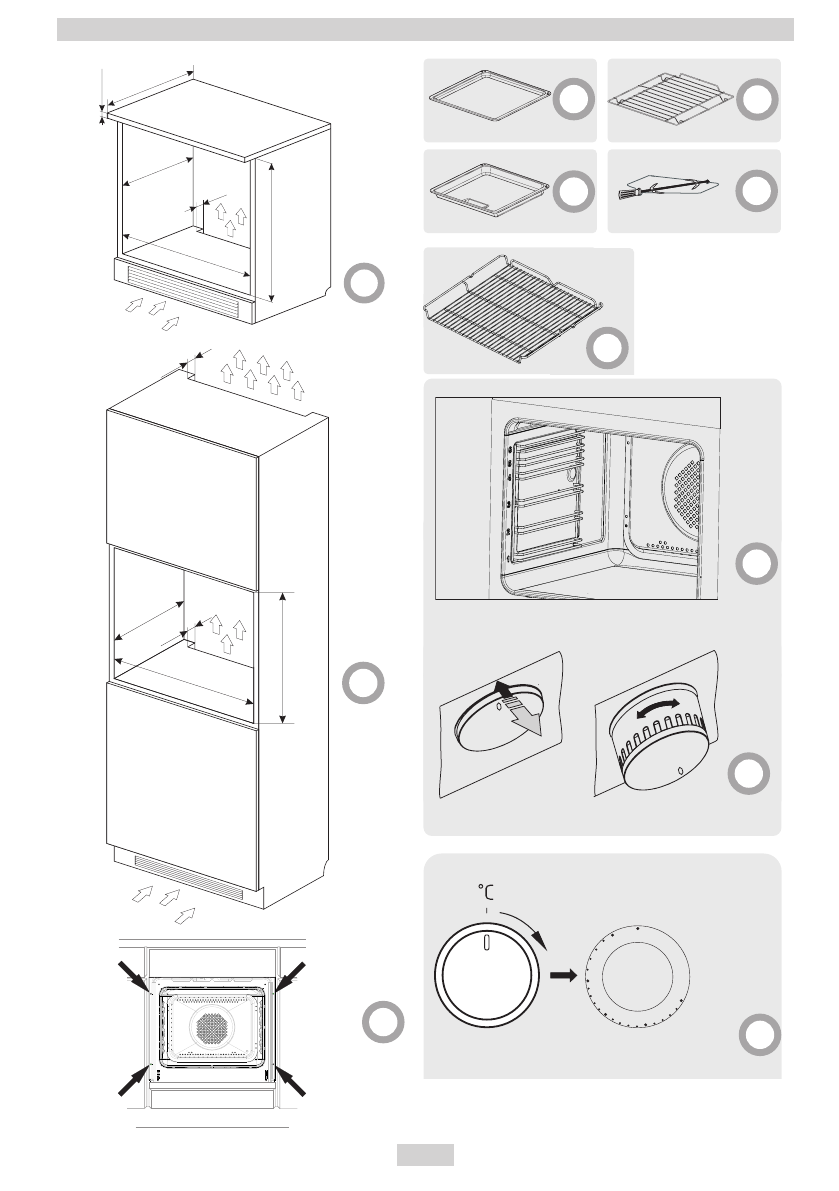 °C