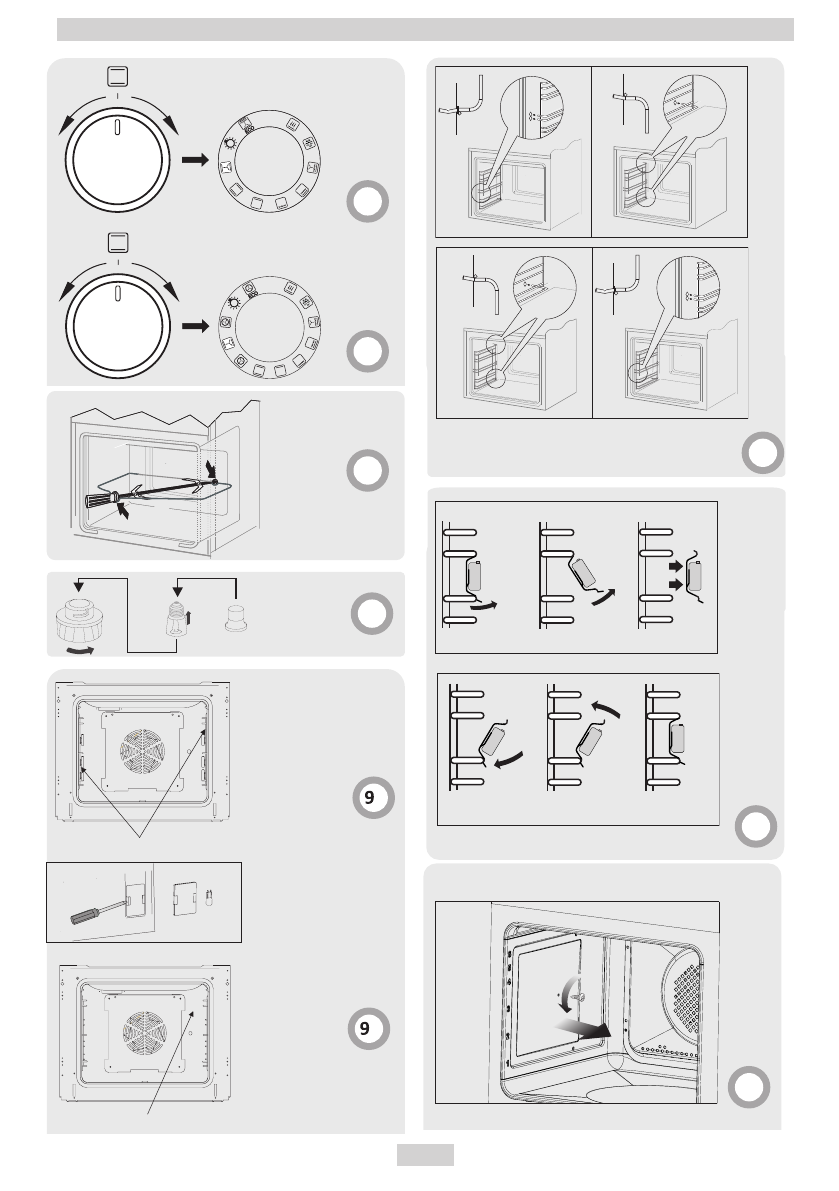 9

9