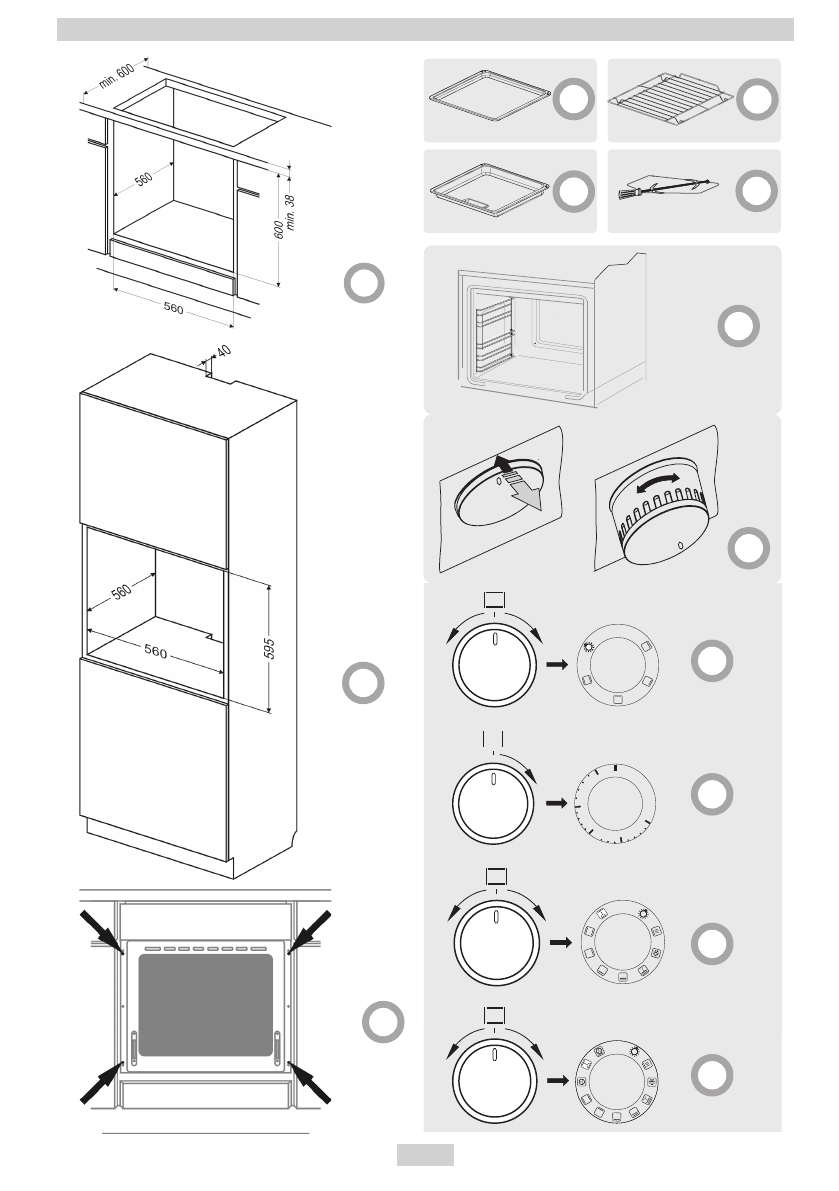 min. 600

560

600

min. 38

560

40

560

560

595