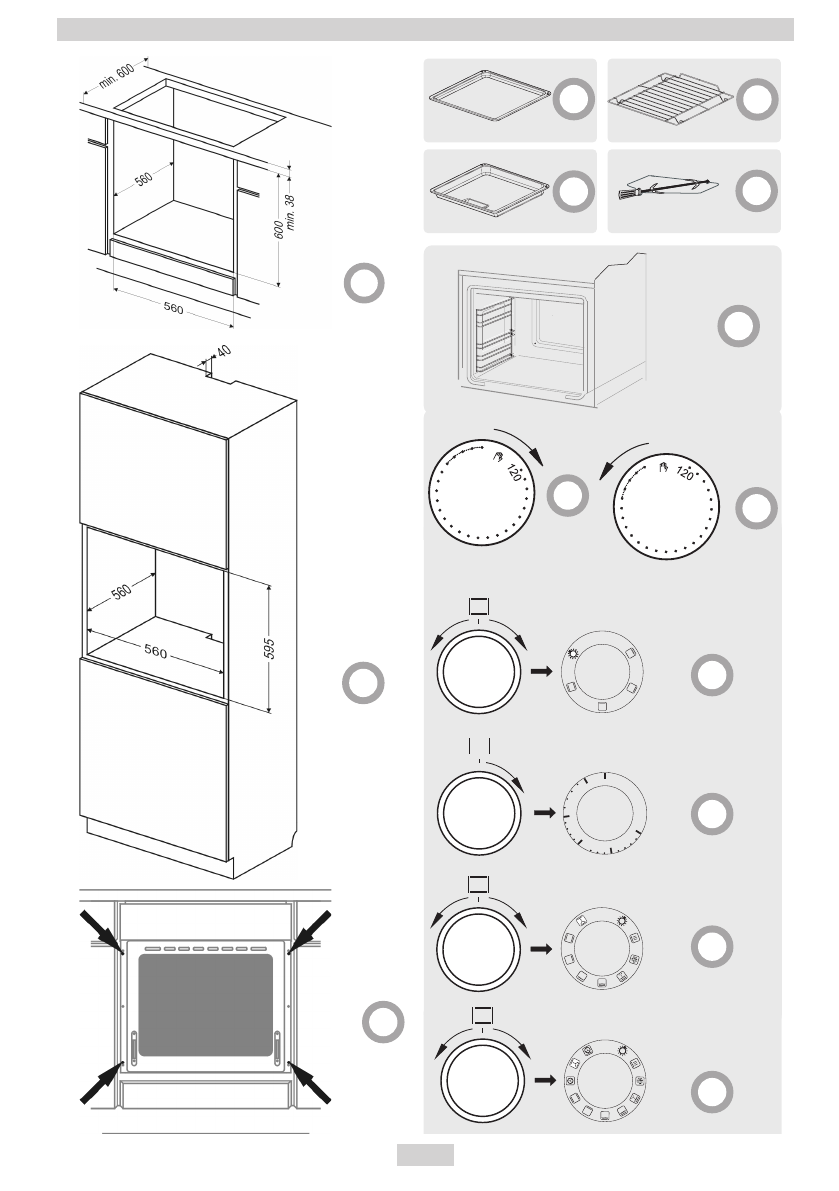 min. 600

560

600

min. 38

560

40

560

560

595

120

120