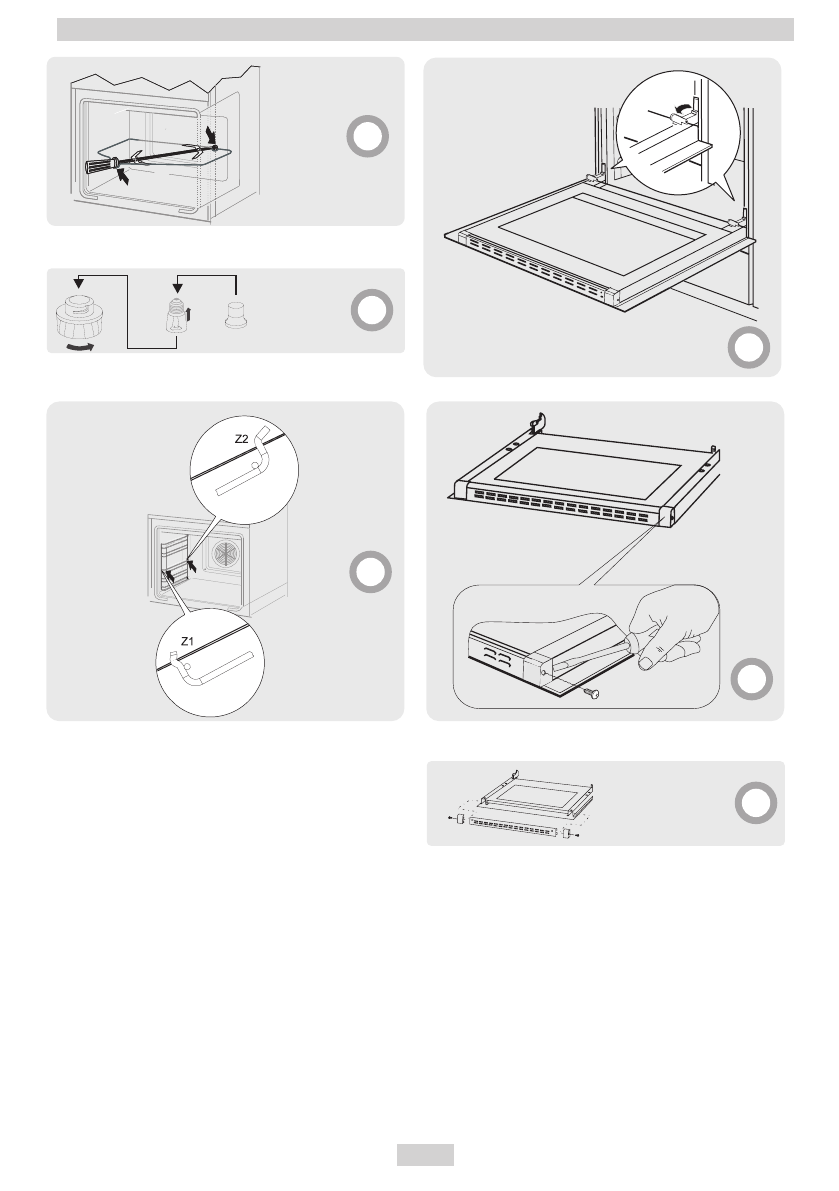 Z2

Z1