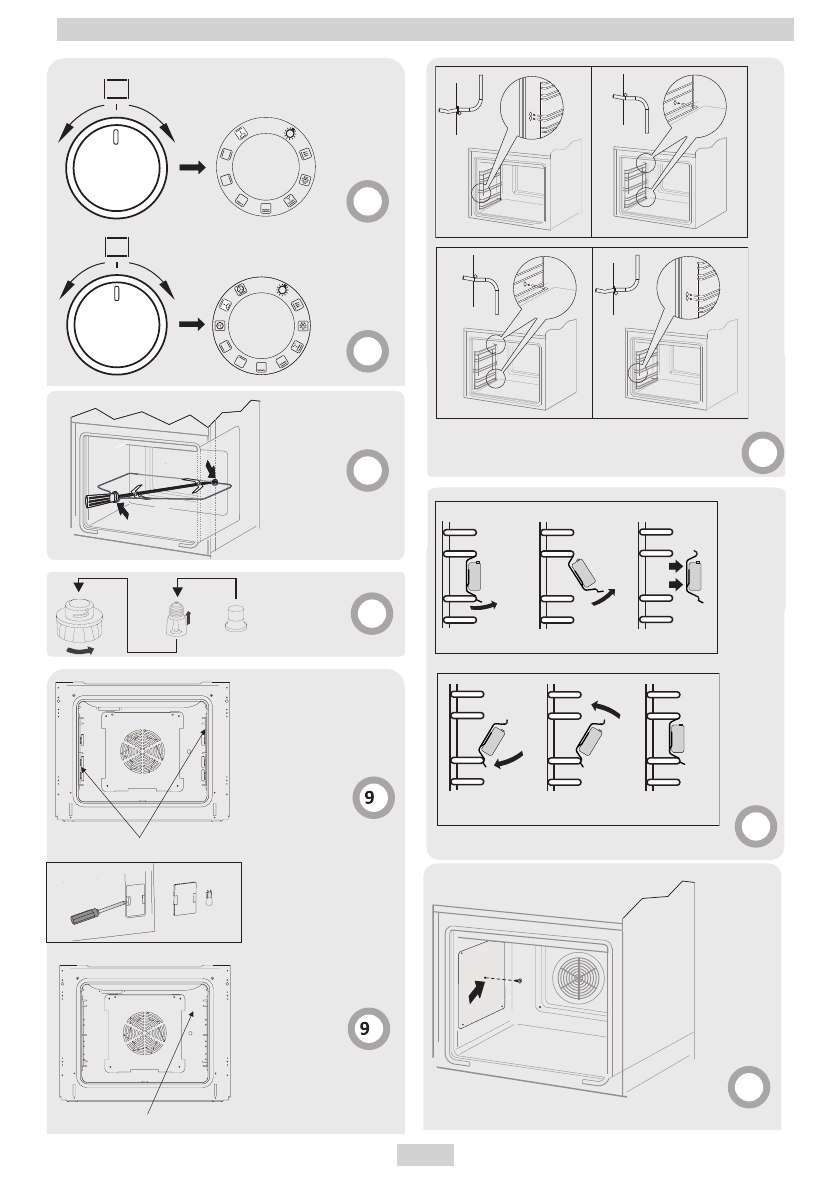 9

9