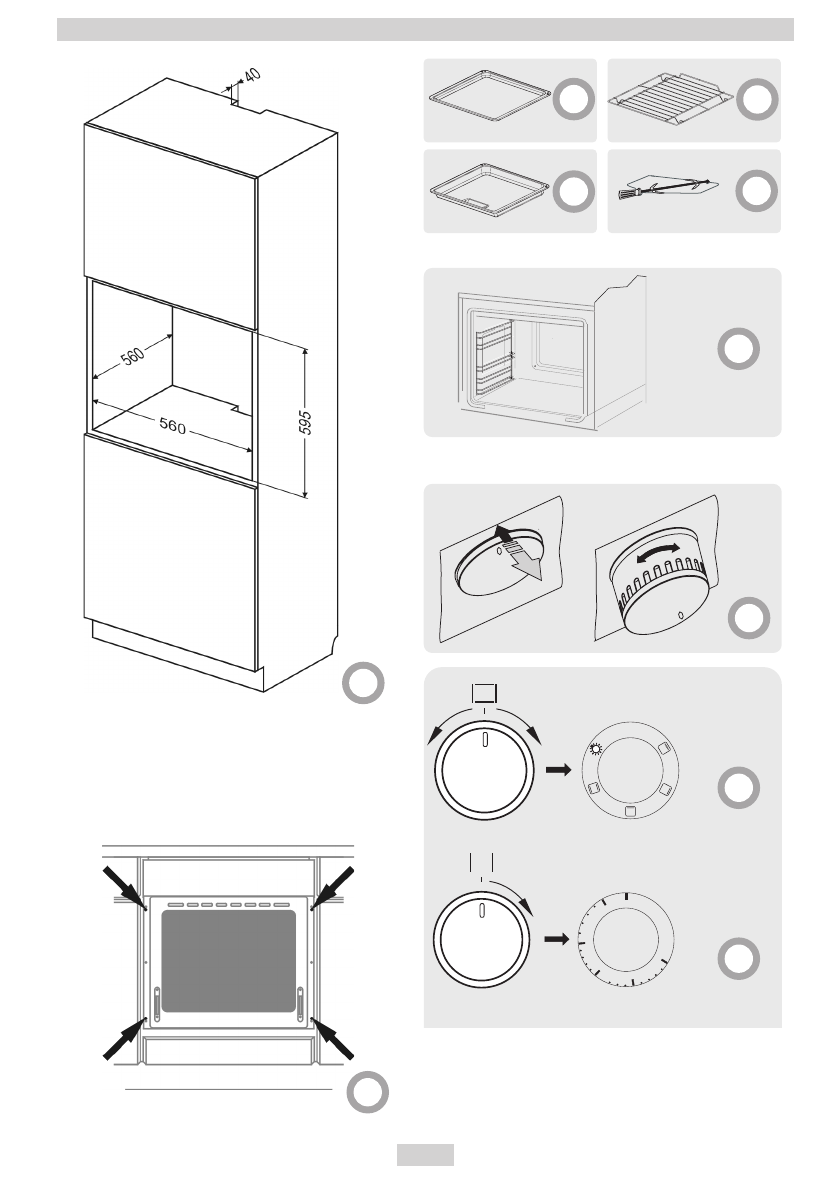 40

560

560

595