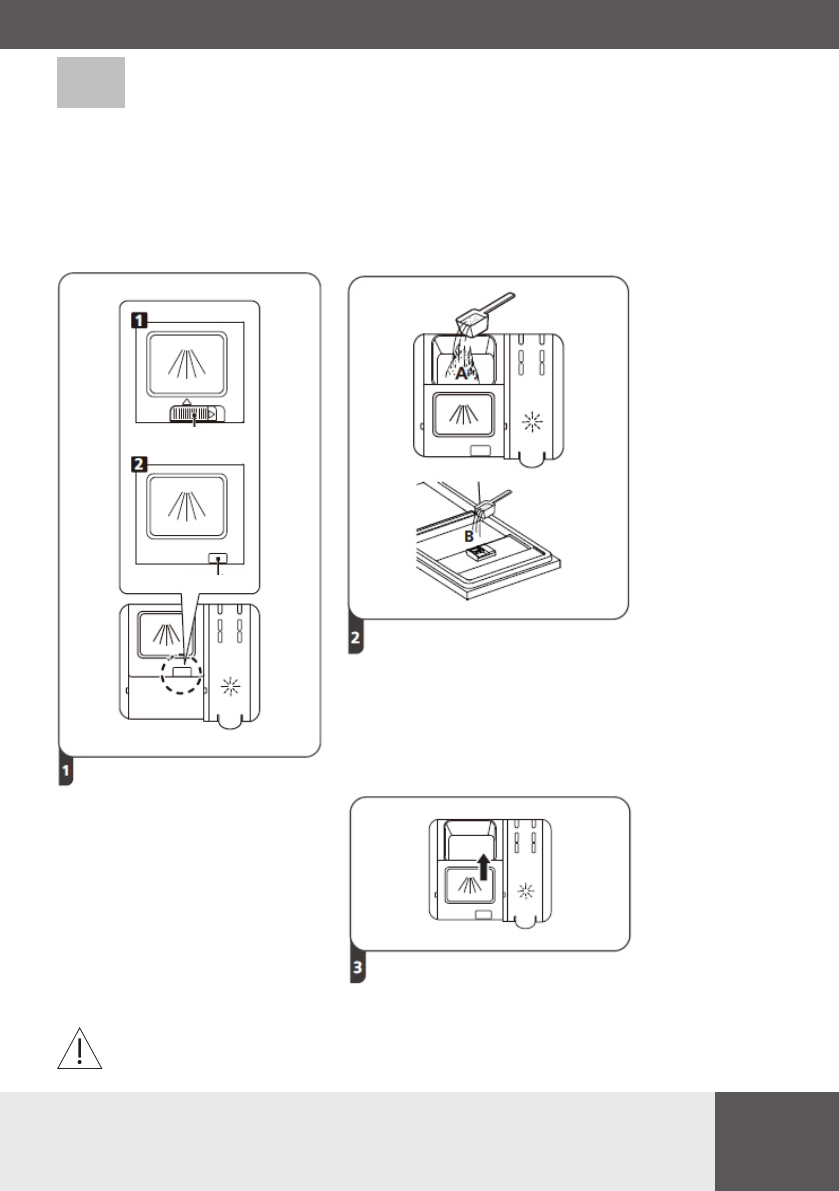 1

2

A

B

2

1

3