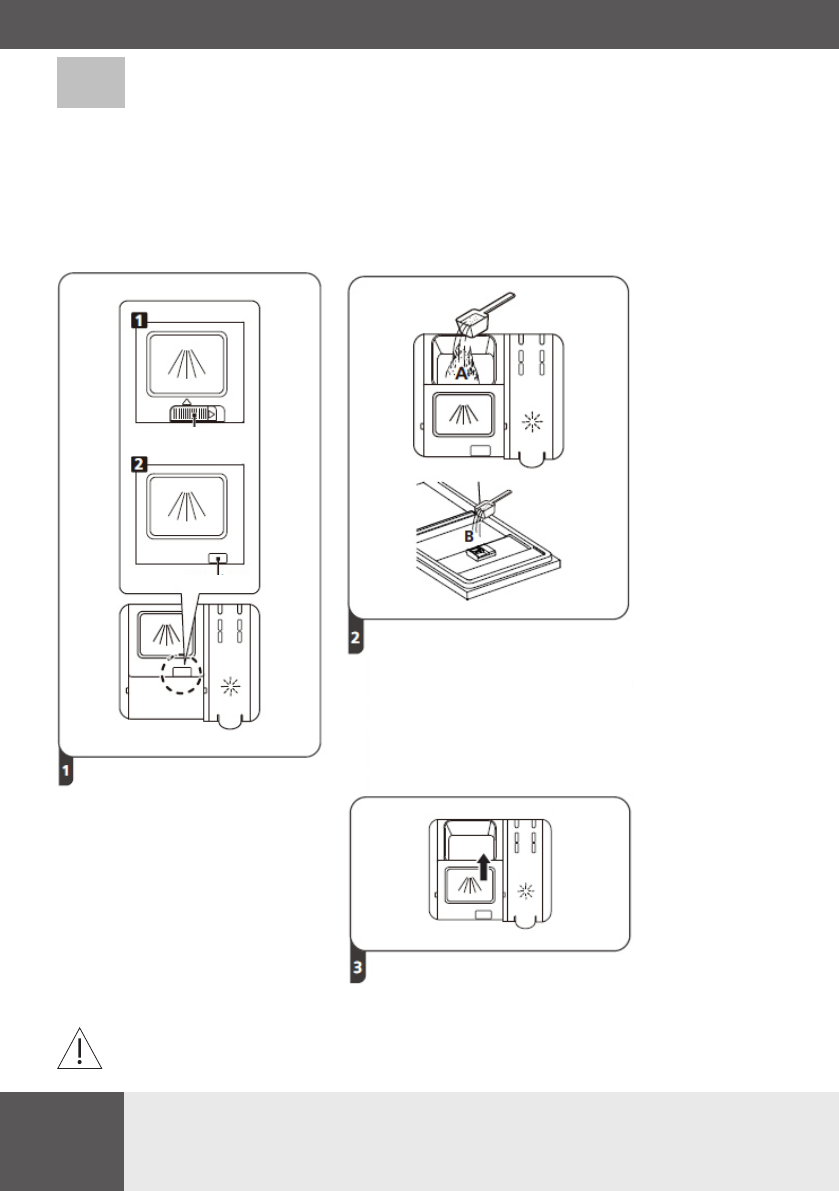 1

2

A

B

2

1

3