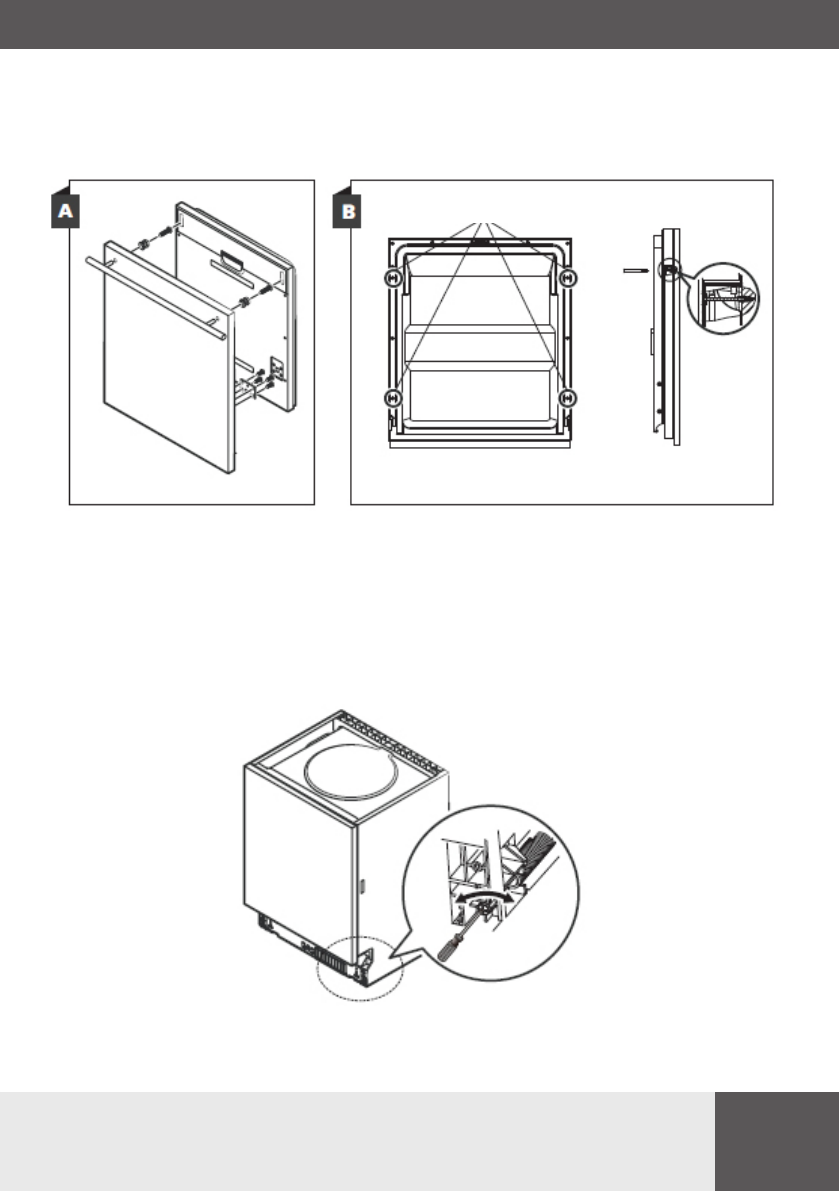 A

B