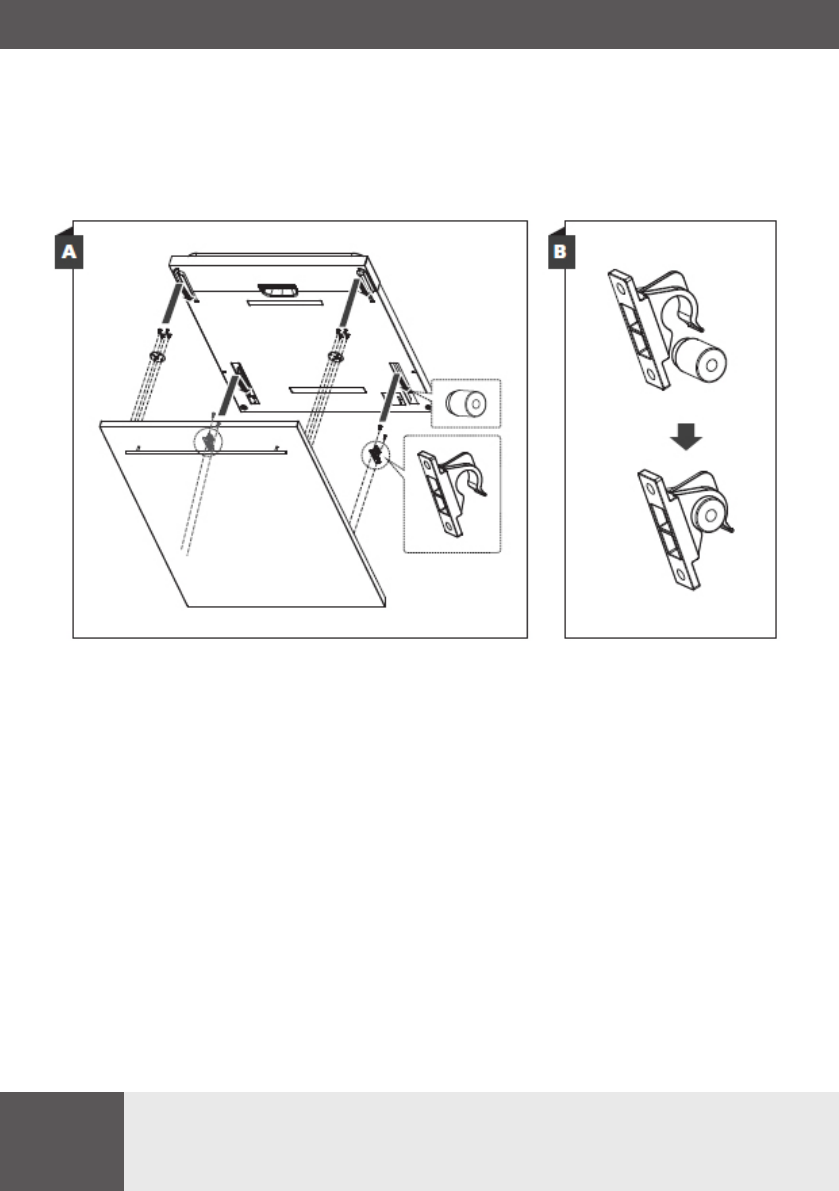 A

B