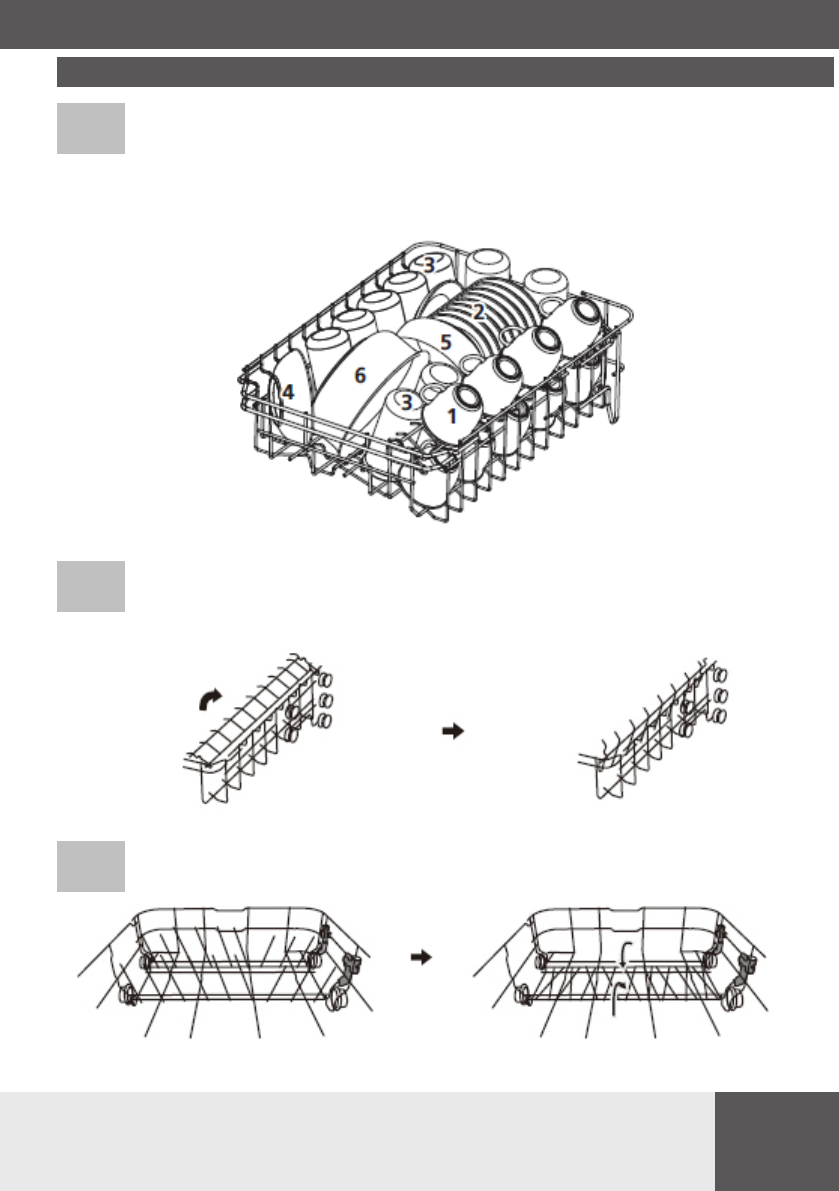 3
2
5
6
4
3
1