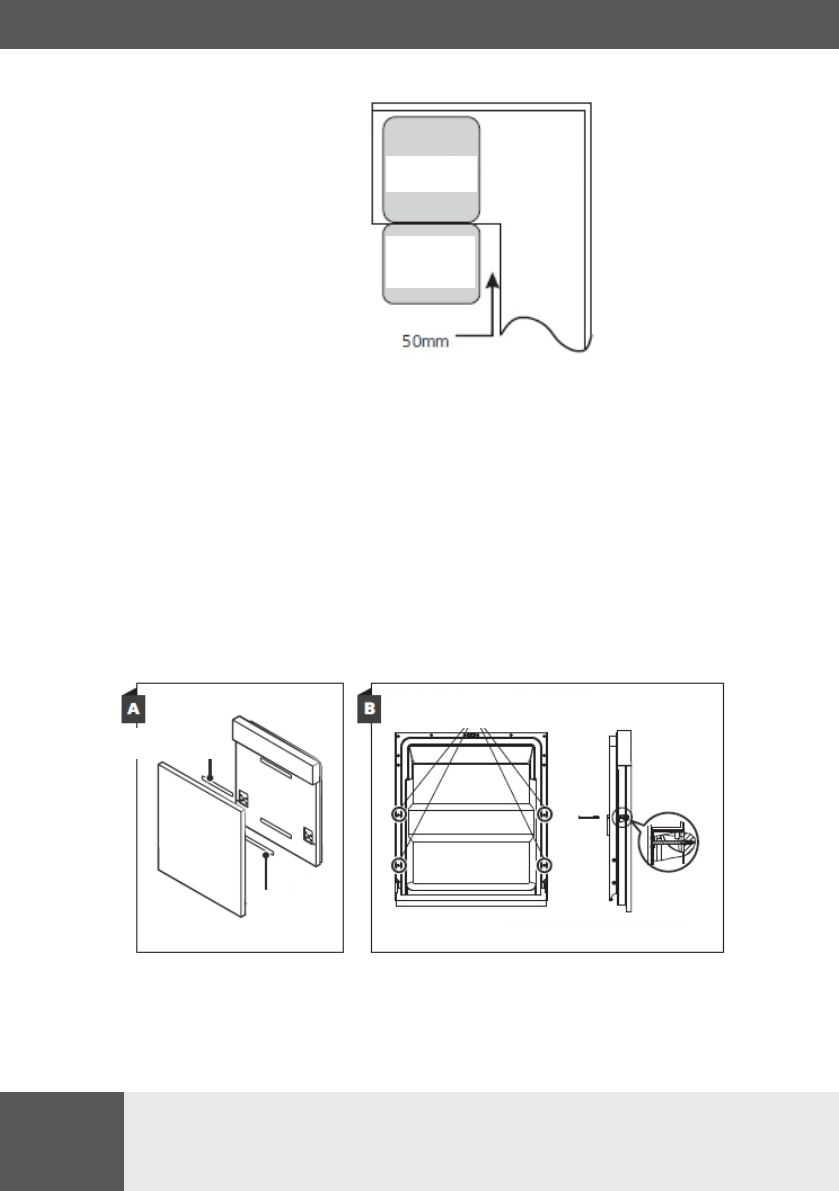 50mm

A

B