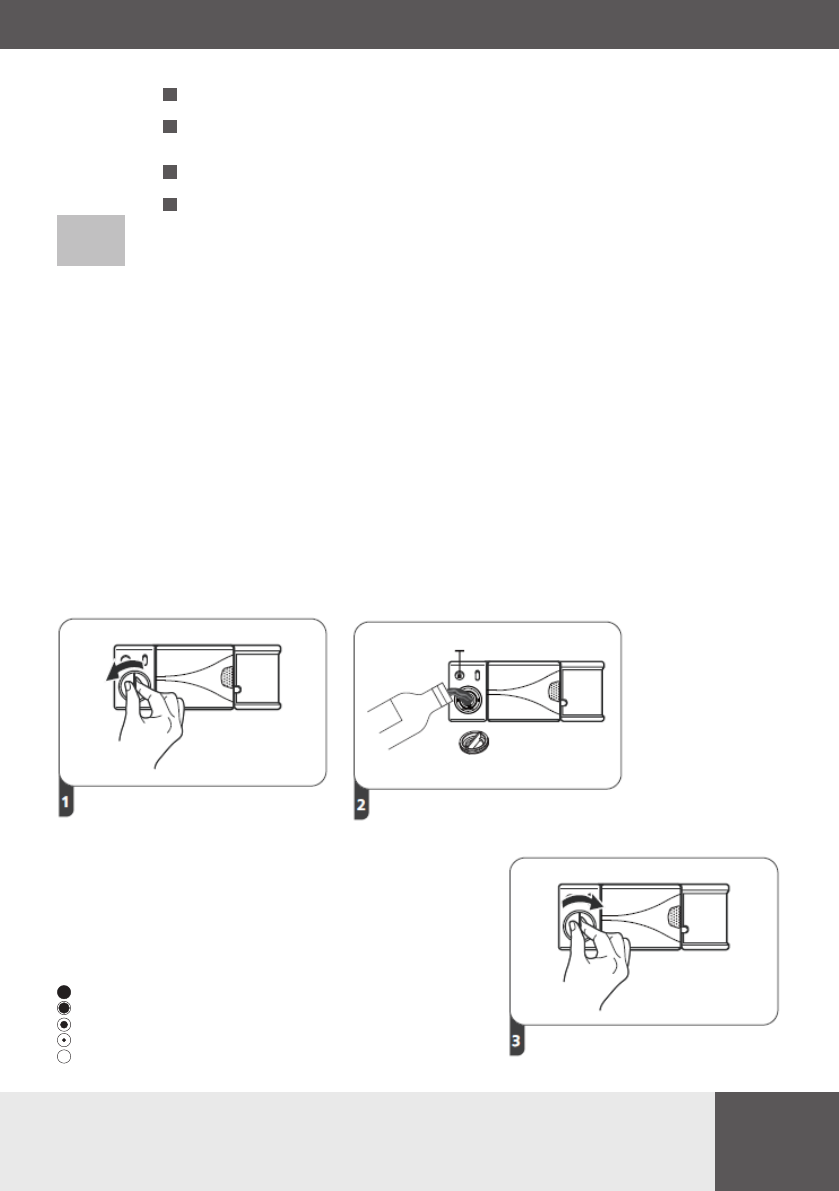 1

2

3