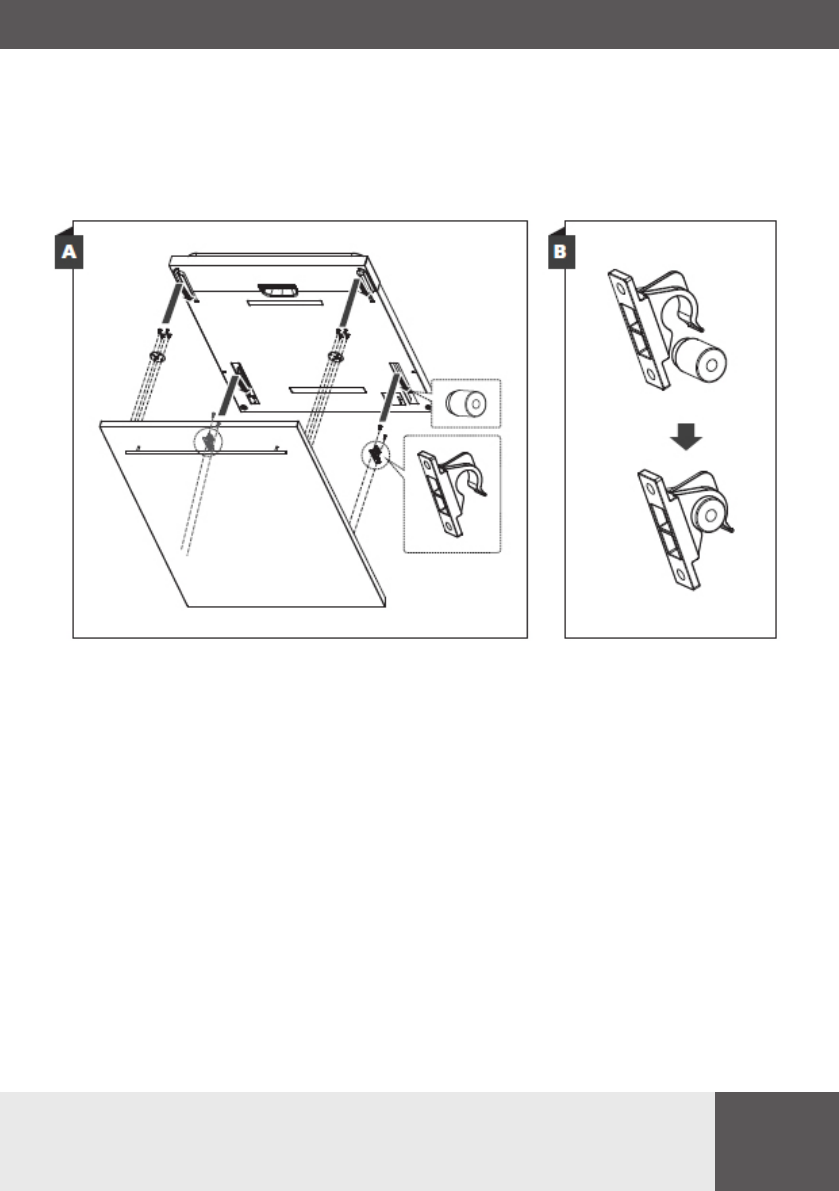 A

B