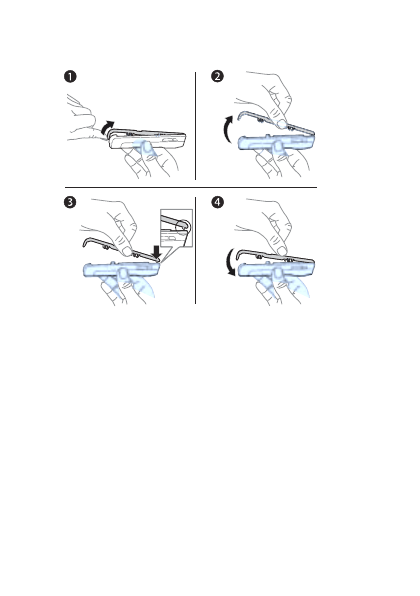 1

2

3

4