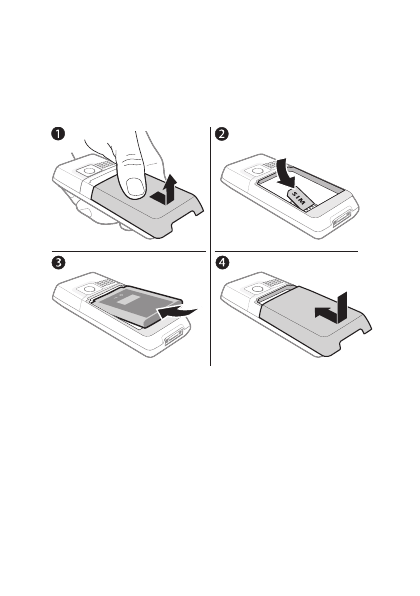 1

2

SIM

3

4