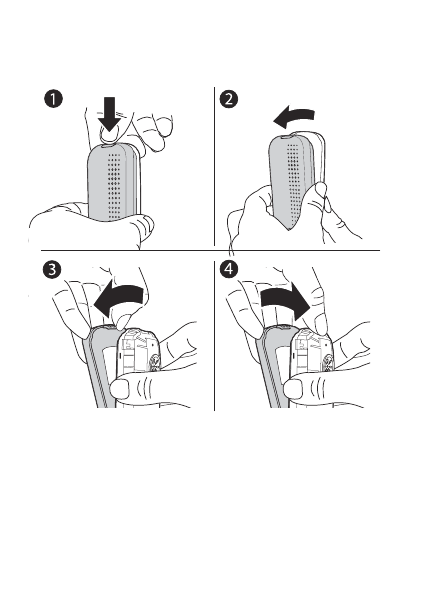 1

2

3

4