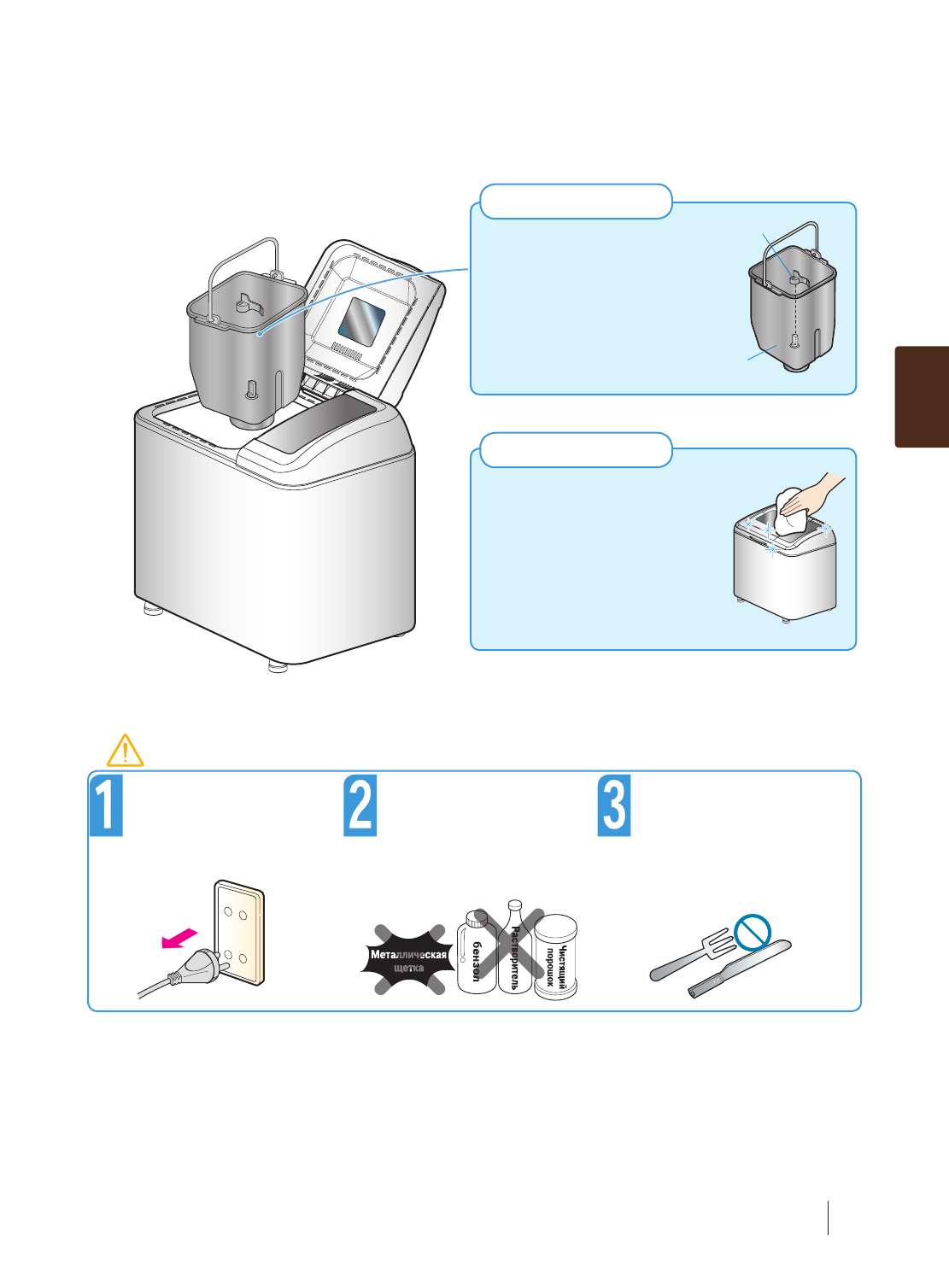 1

2

3

Металлическая щетка

бензол

Растворитель

Чистящий порошок