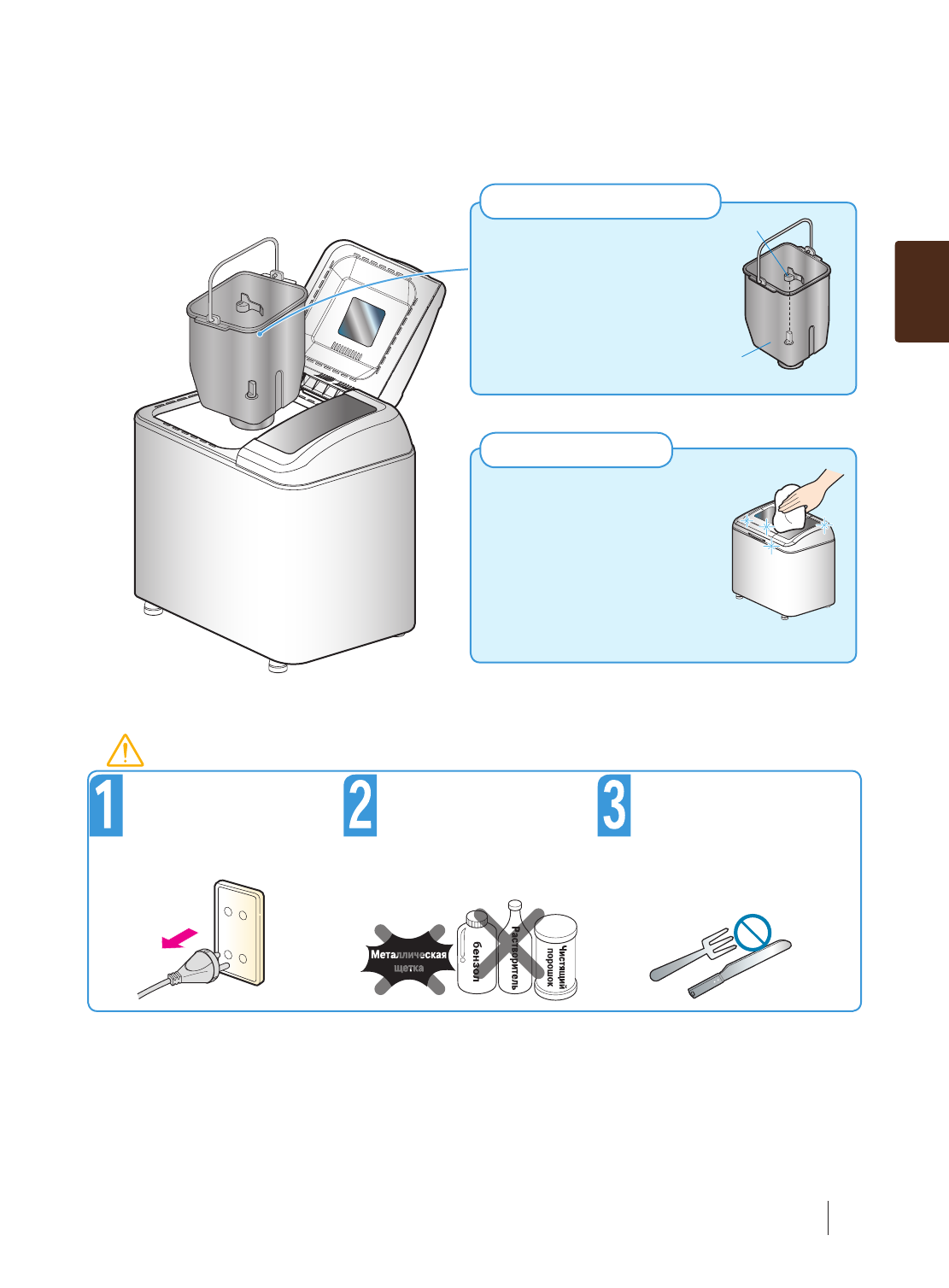 1

2

3

Металлическая щетка

бензол

Растворитель

Чистящий порошок