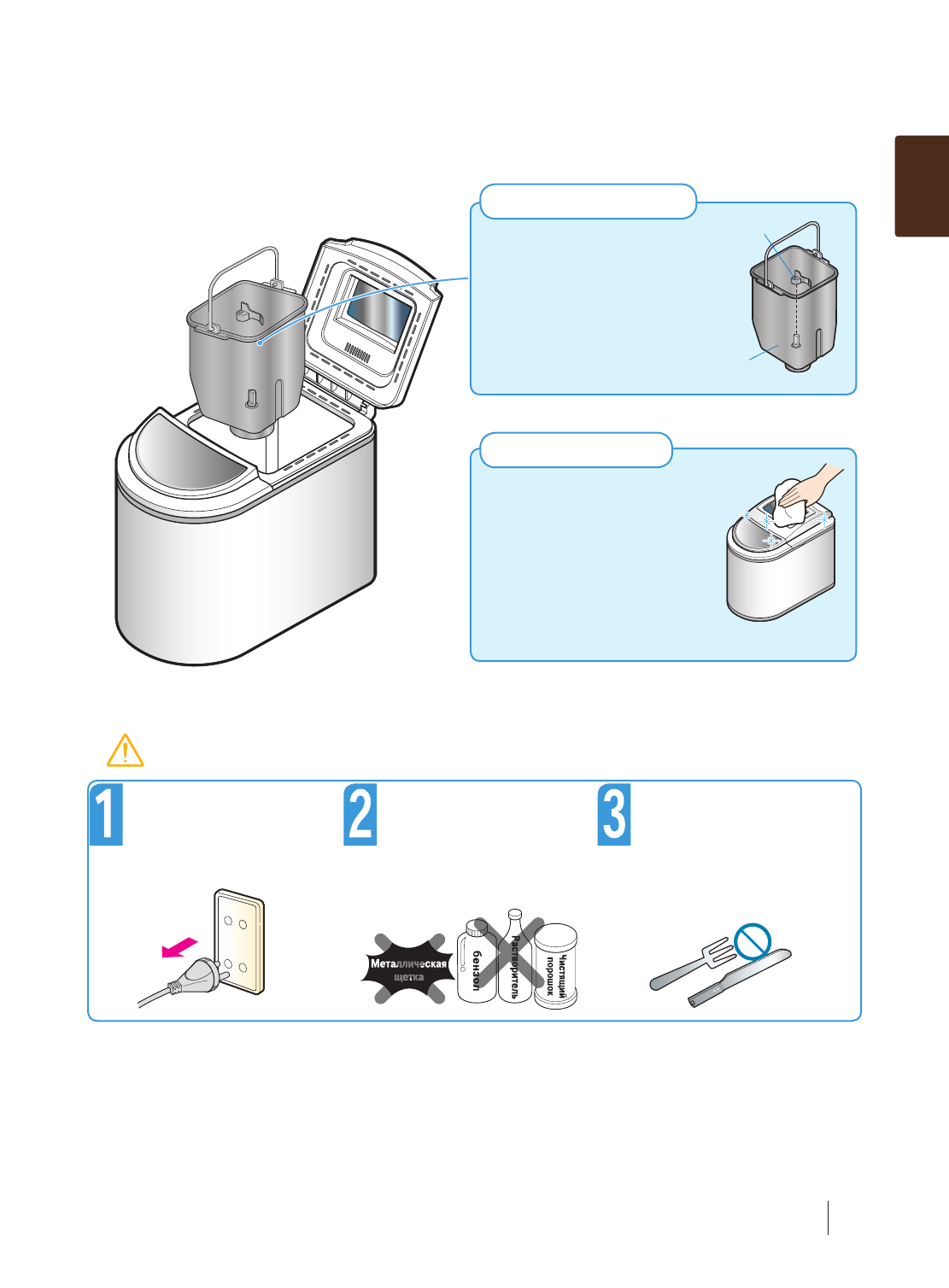 1

2

3

Металлическая щетка

бензол

Растворитель

Чистящий порошок