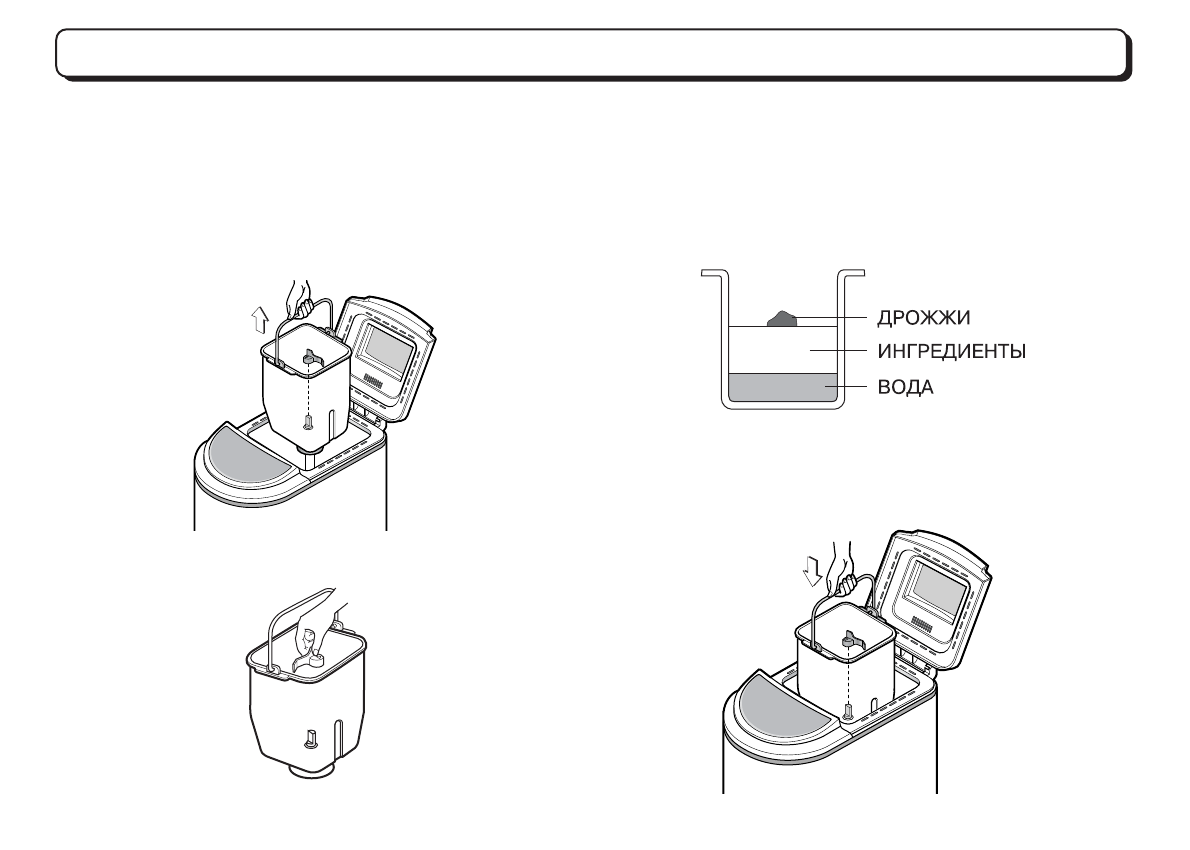 ДРОЖЖИ
ИНГРЕДИЕНТЫ
ВОДА