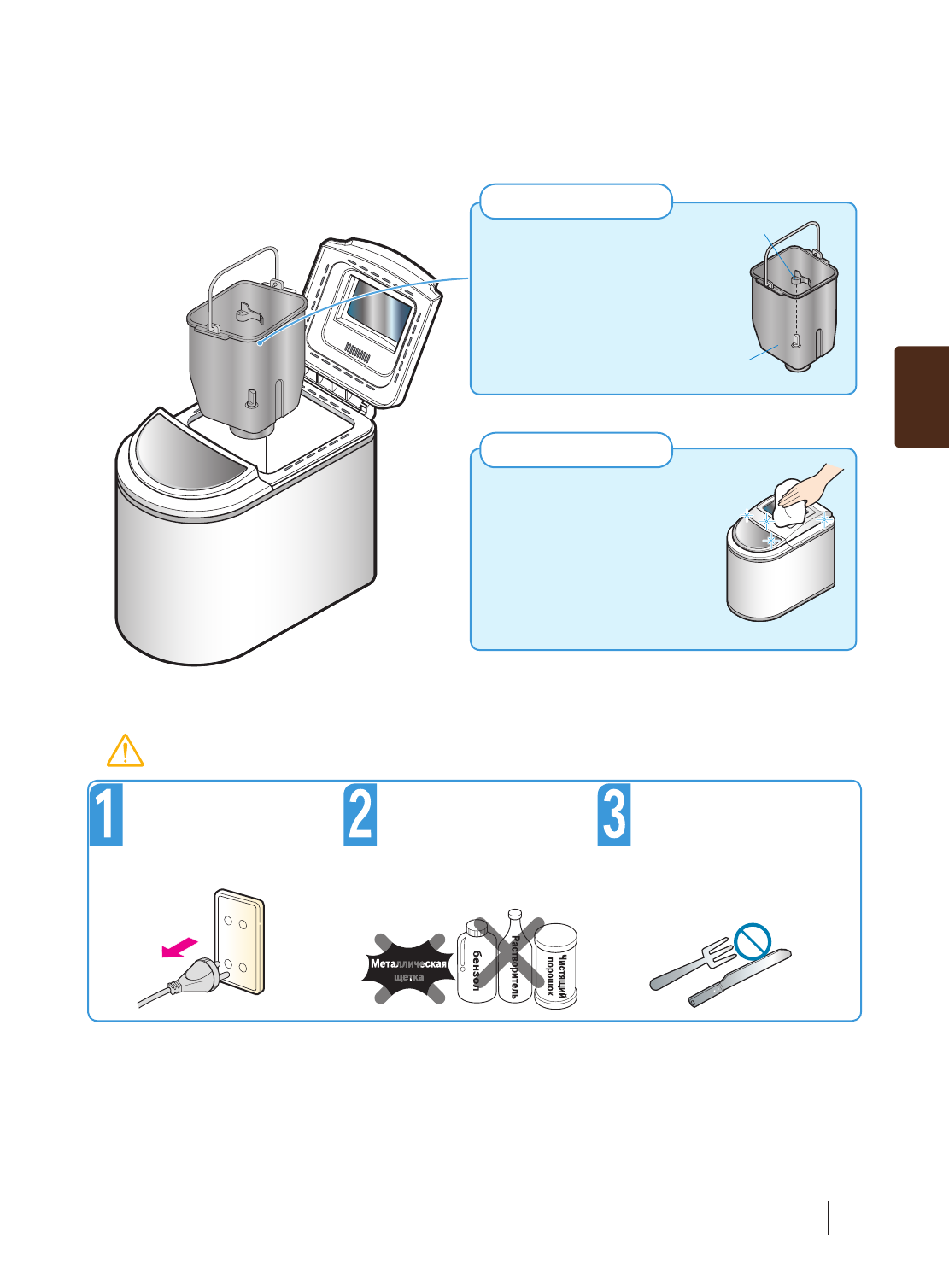 1

2

3

Металлическая щетка

бензол

Растворитель

Чистящий порошок