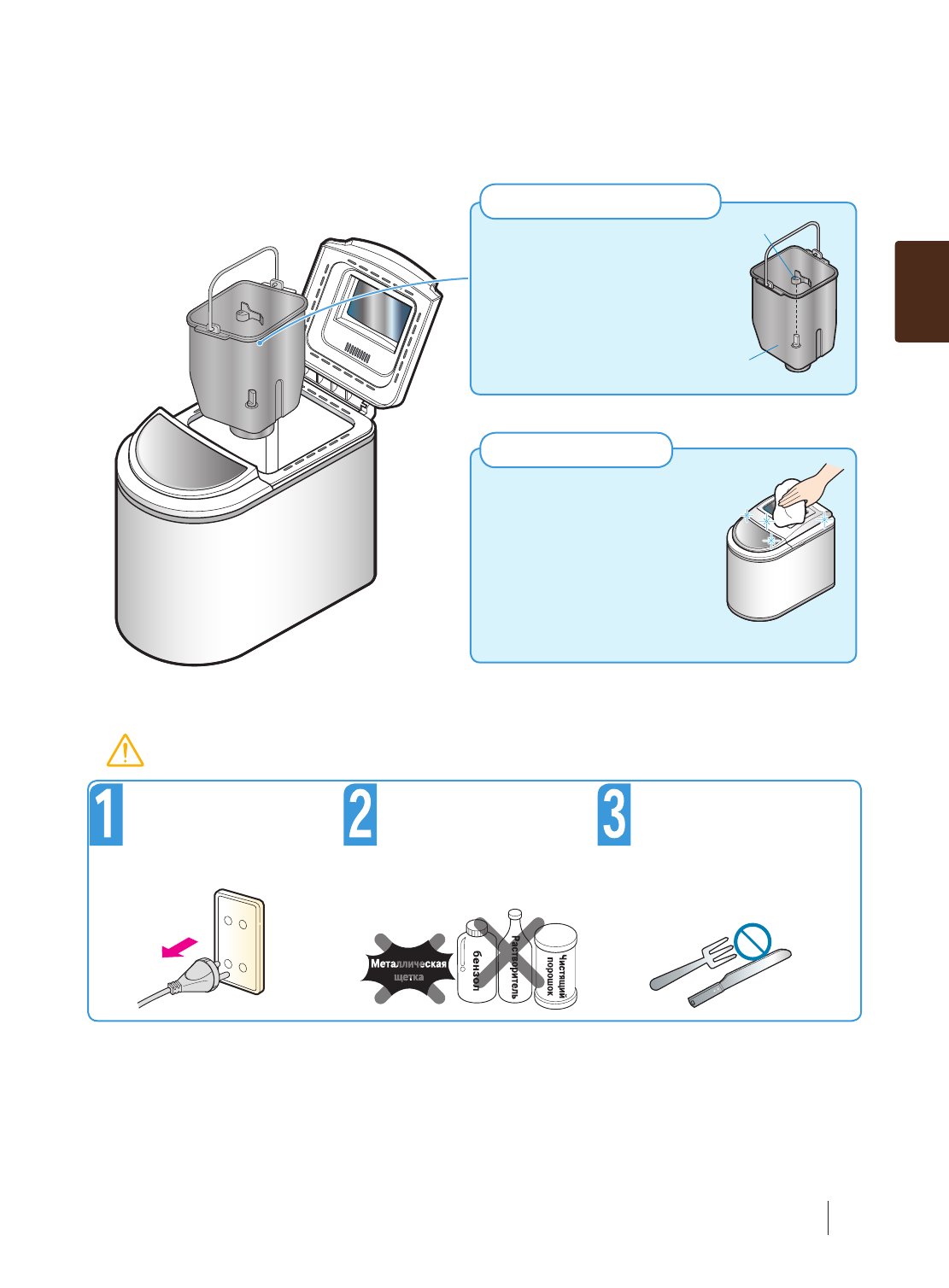 1

2

3

Металлическая щетка

бензол

Растворитель

Чистящий порошок