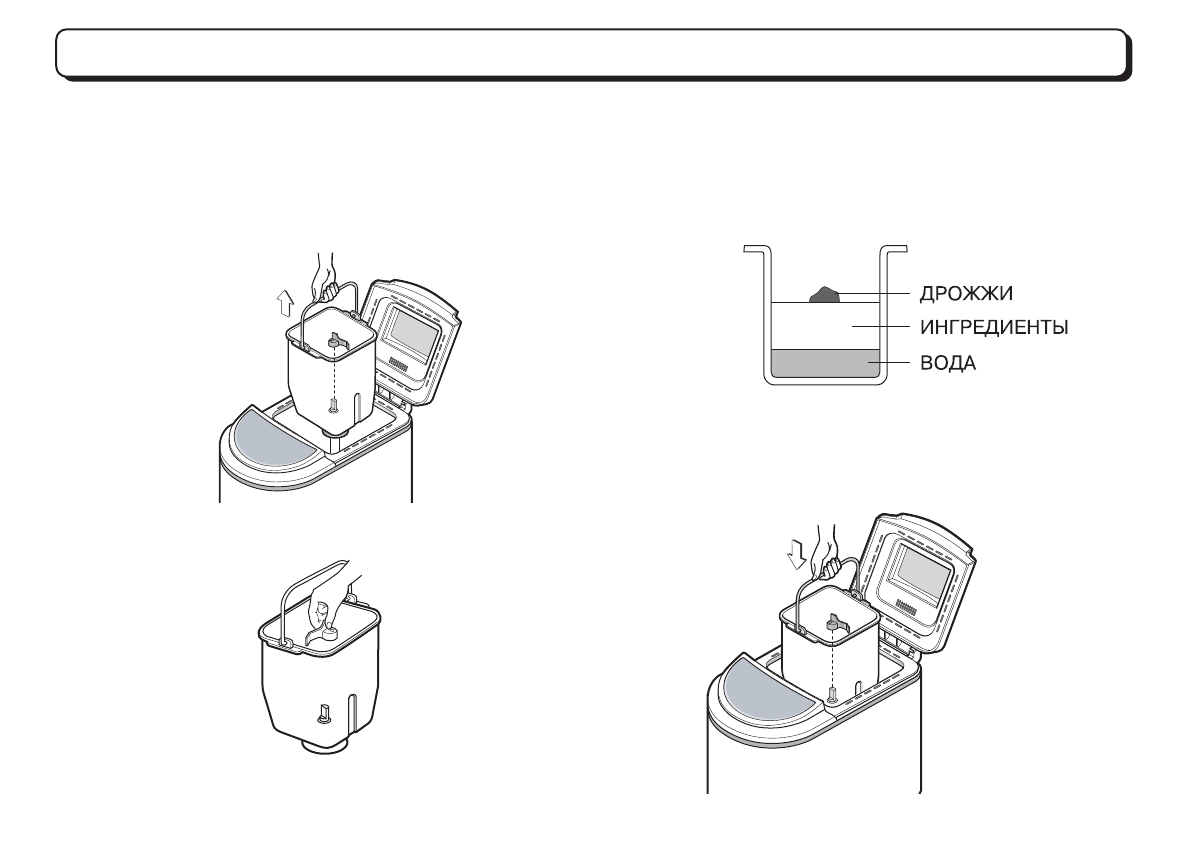 ДРОЖЖИ
ИНГРЕДИЕНТЫ
ВОДА