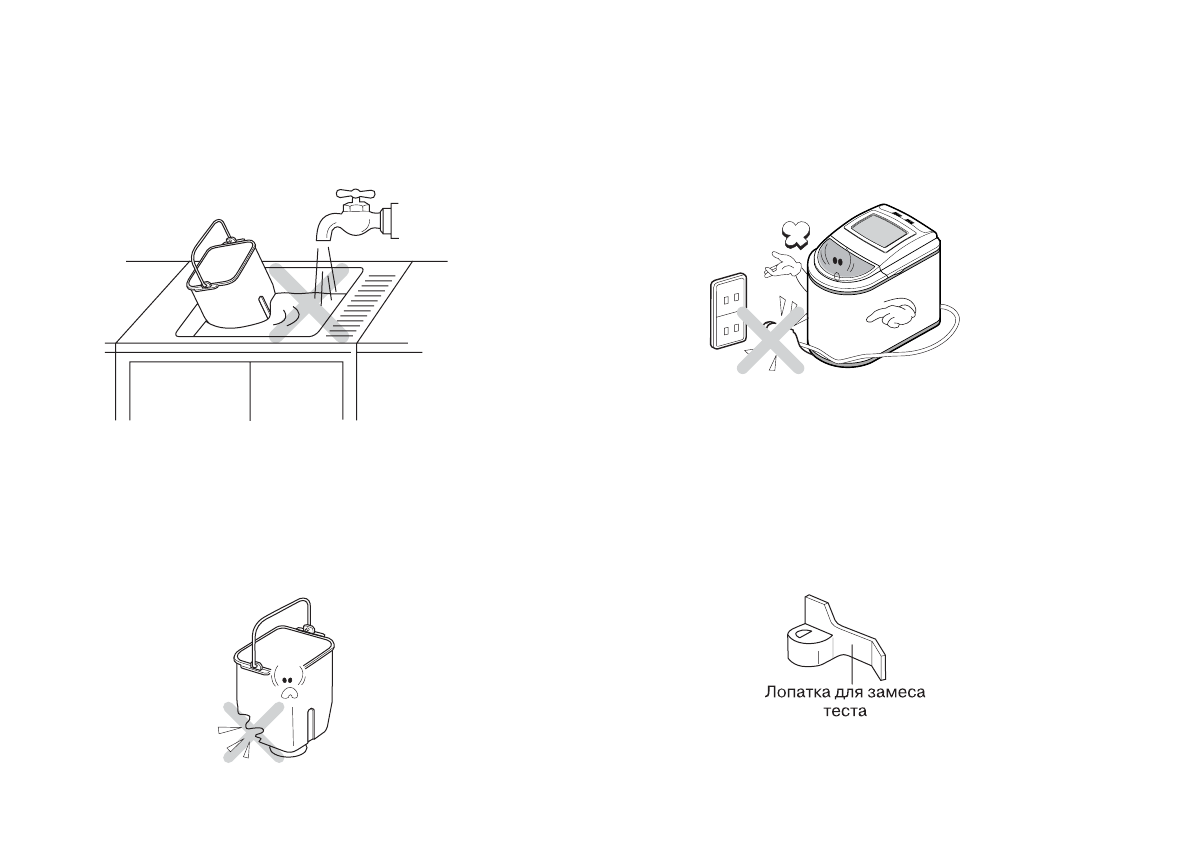 Лопатка для замеса теста