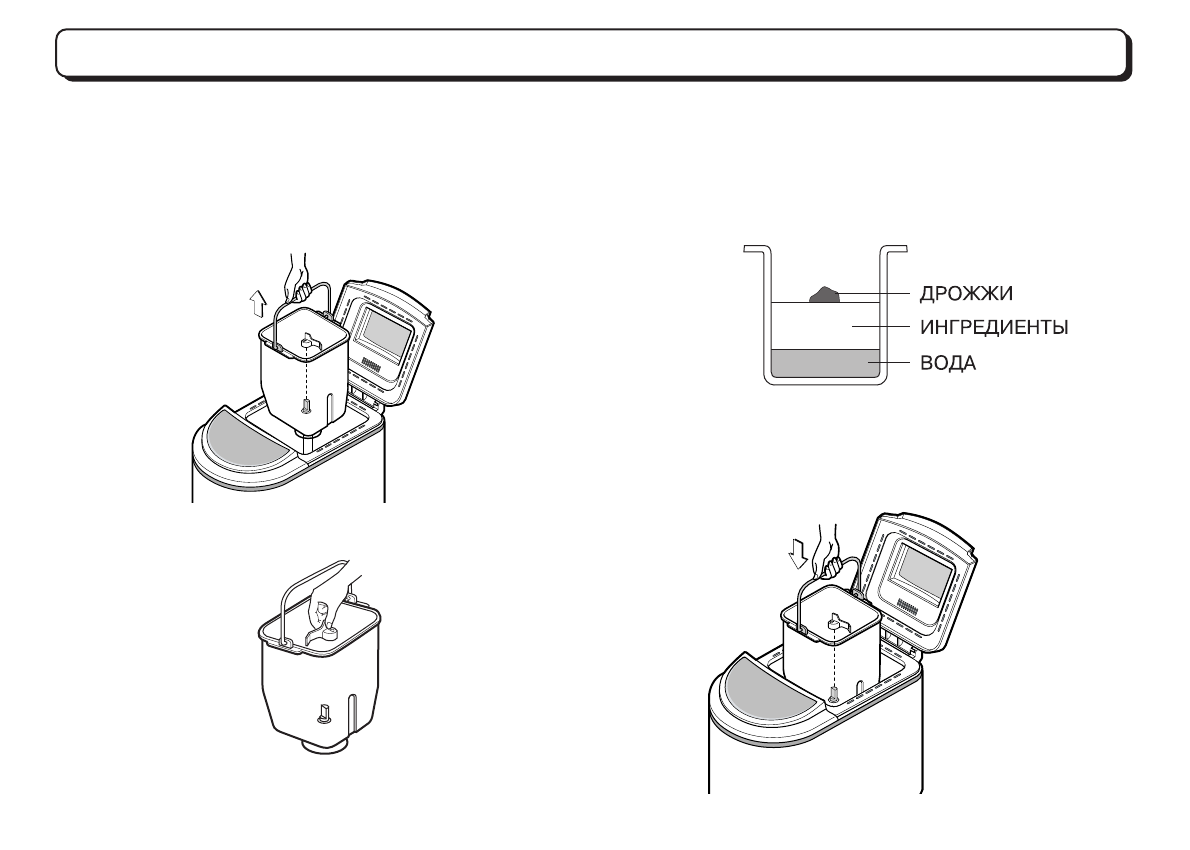 ДРОЖЖИ
ИНГРЕДИЕНТЫ
ВОДА