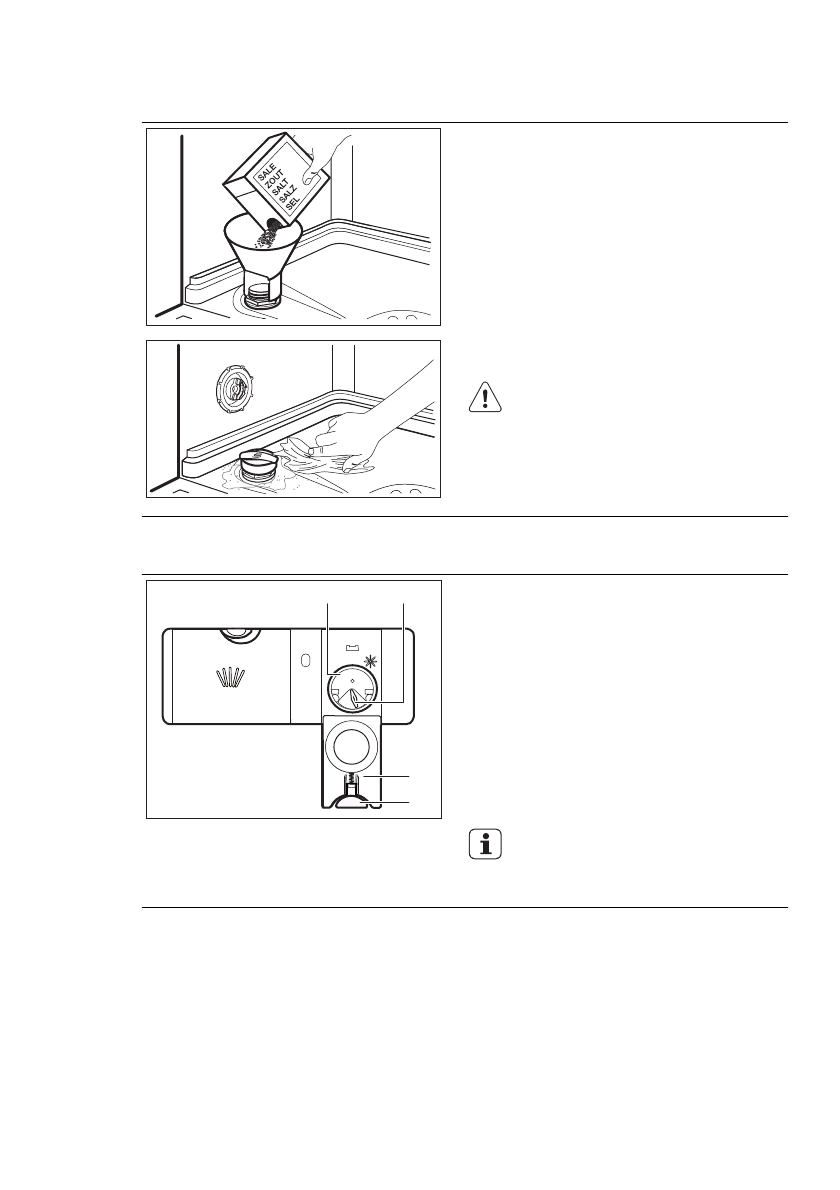 SALE
ZOUT
SALT
SALZ
SEL