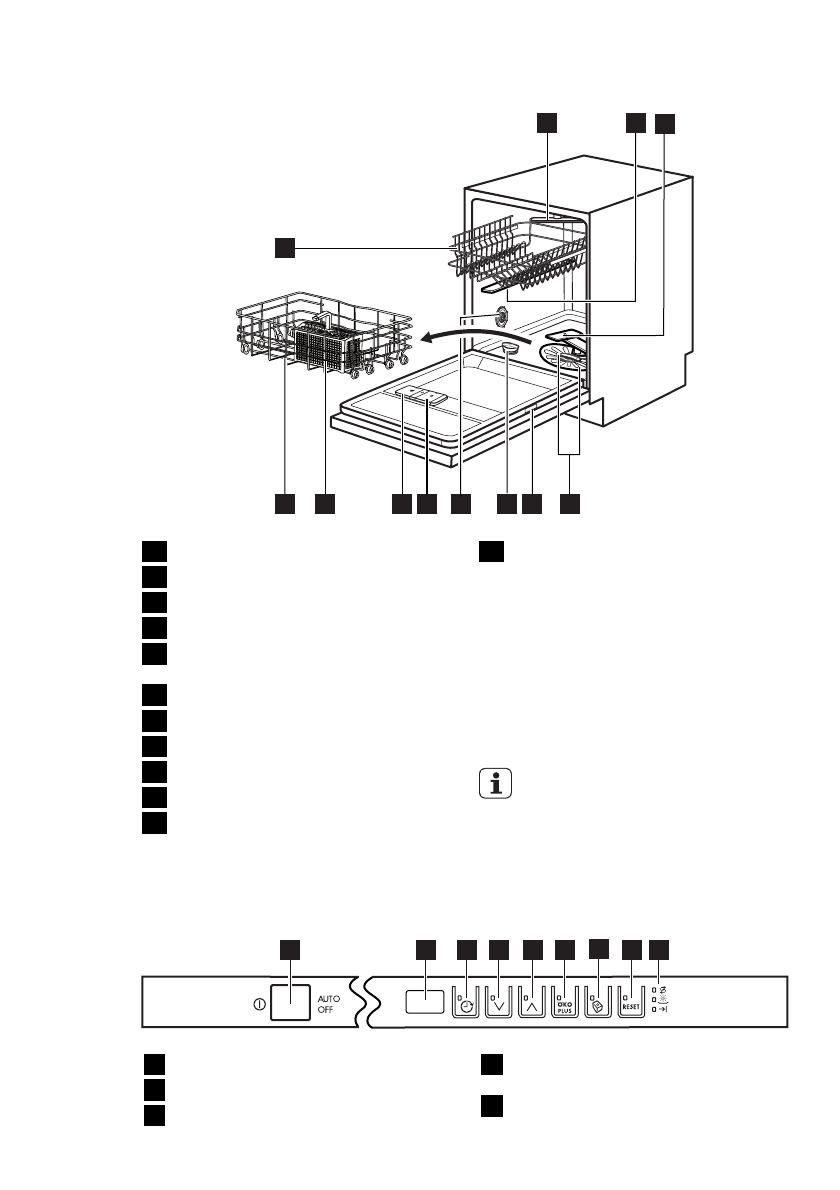 AUTO OFF

ÖKO PLUS

RESET