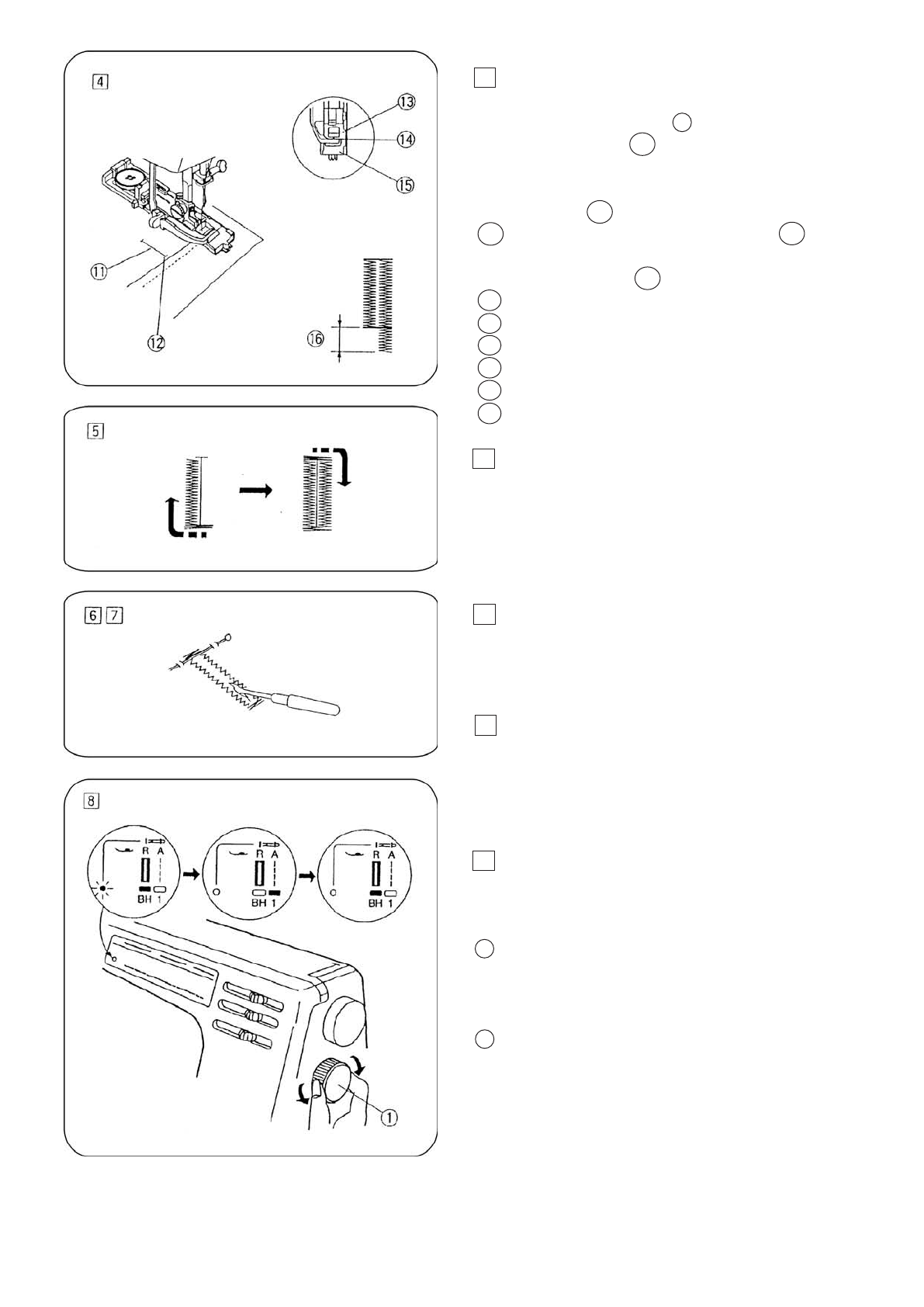 4

⑬
⑭
⑮

⑪
⑫
⑯

5

6 7

8

R A
BH 1

R A
BH 1

R A
BH 1

①