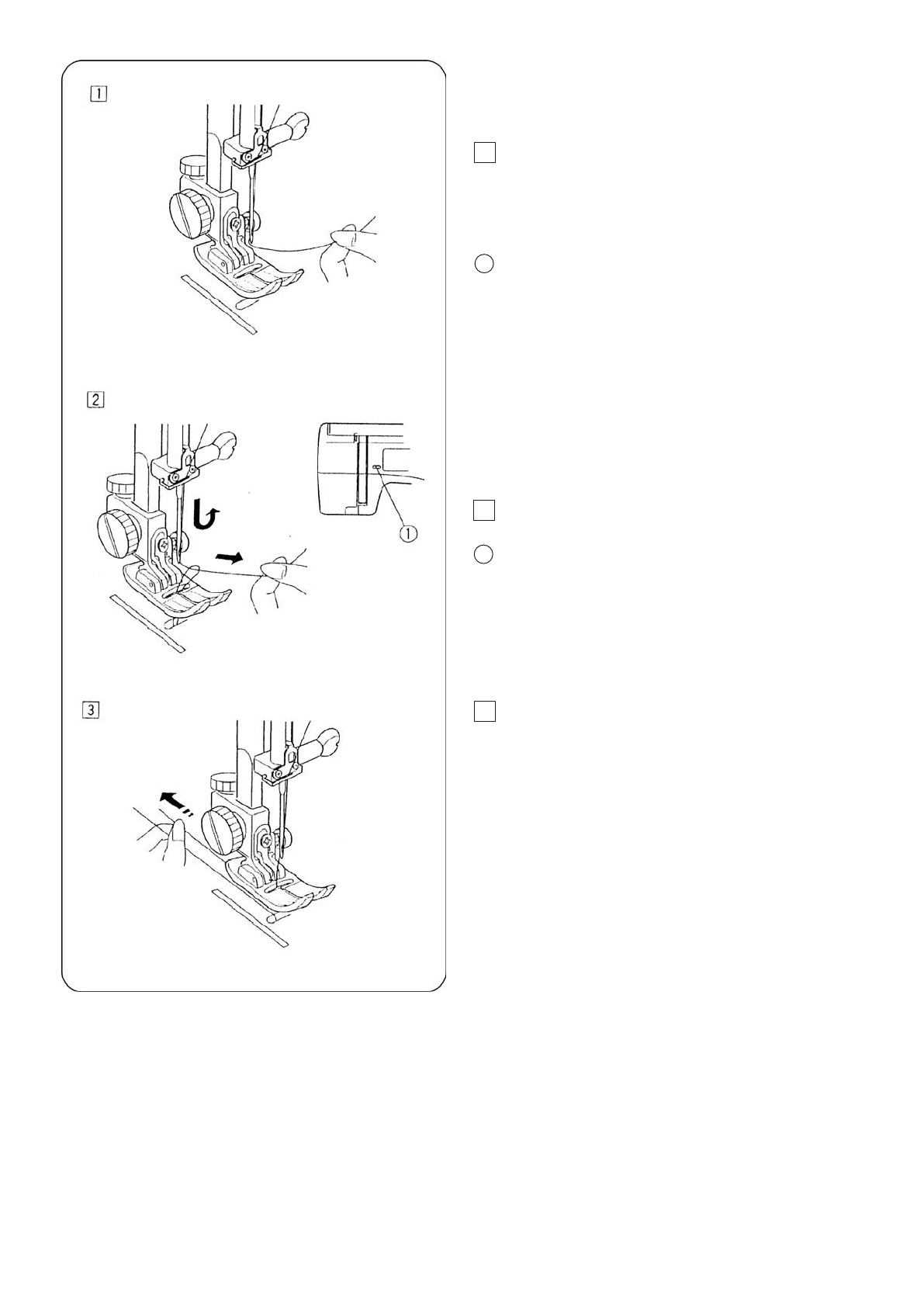 1

2

①

3