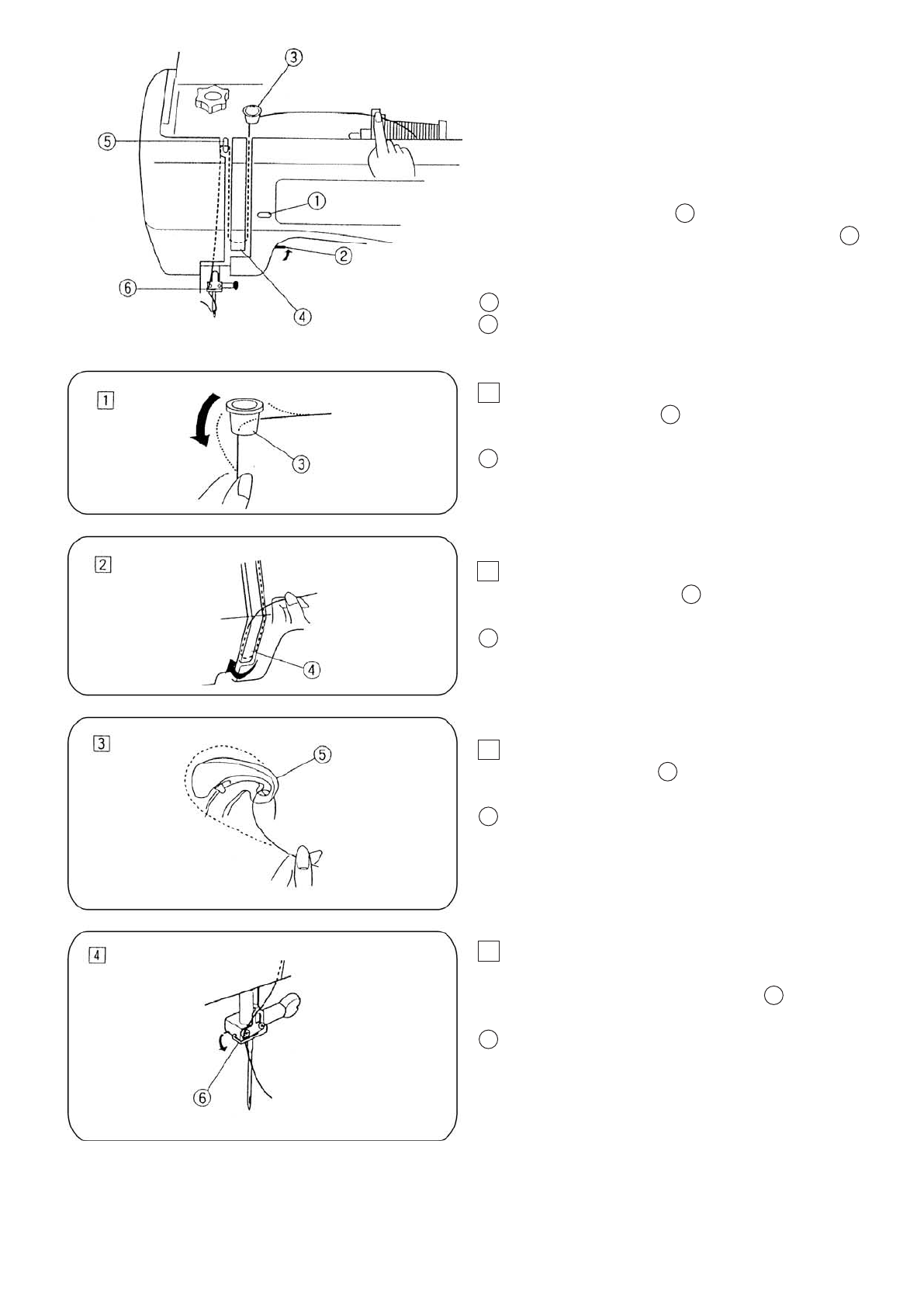 ③

⑤

①

②

⑥

④

1

③

2

④

3

⑤

4

⑥