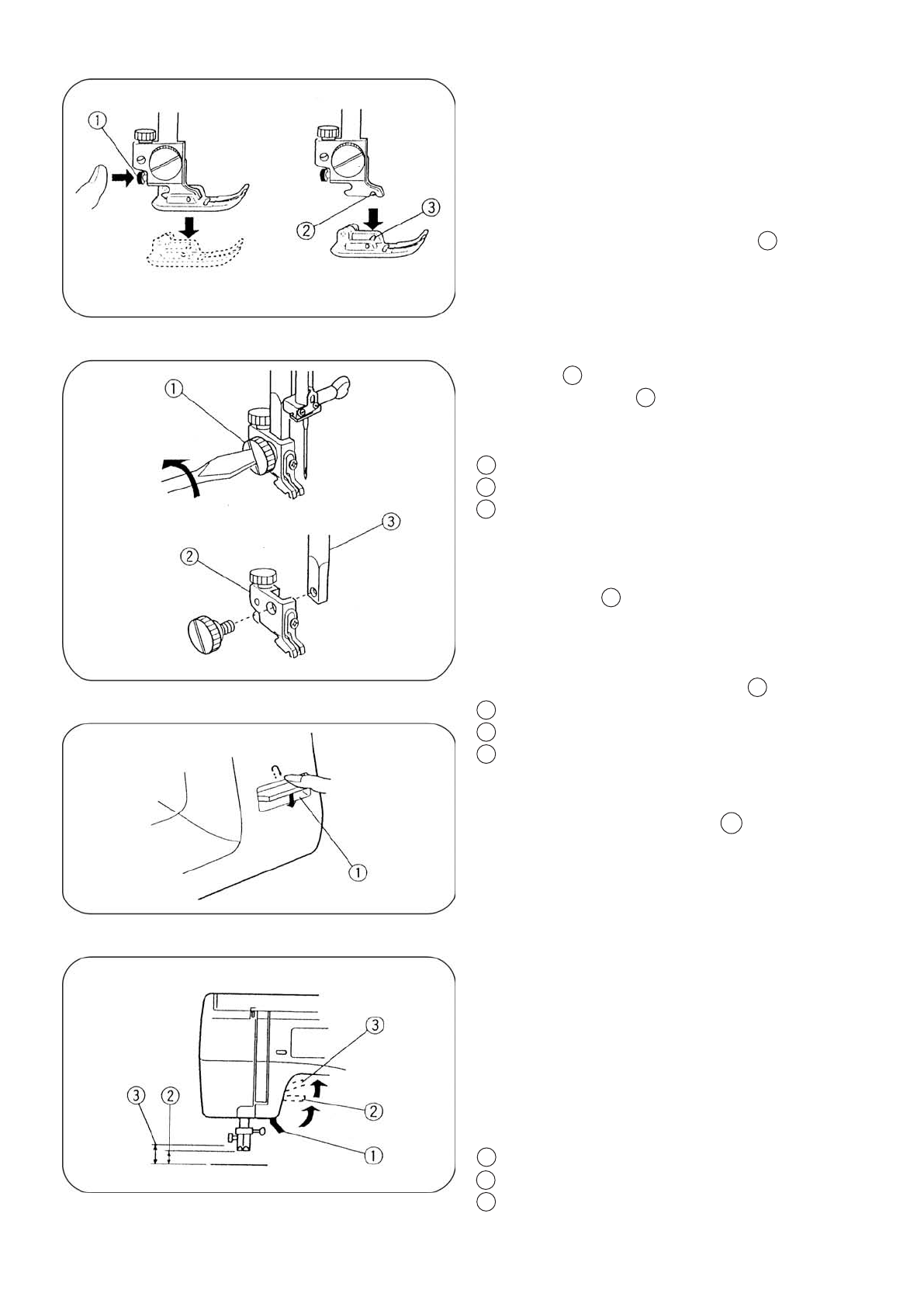 ①

②

③

①

②

③

①

③

②

③

②

①