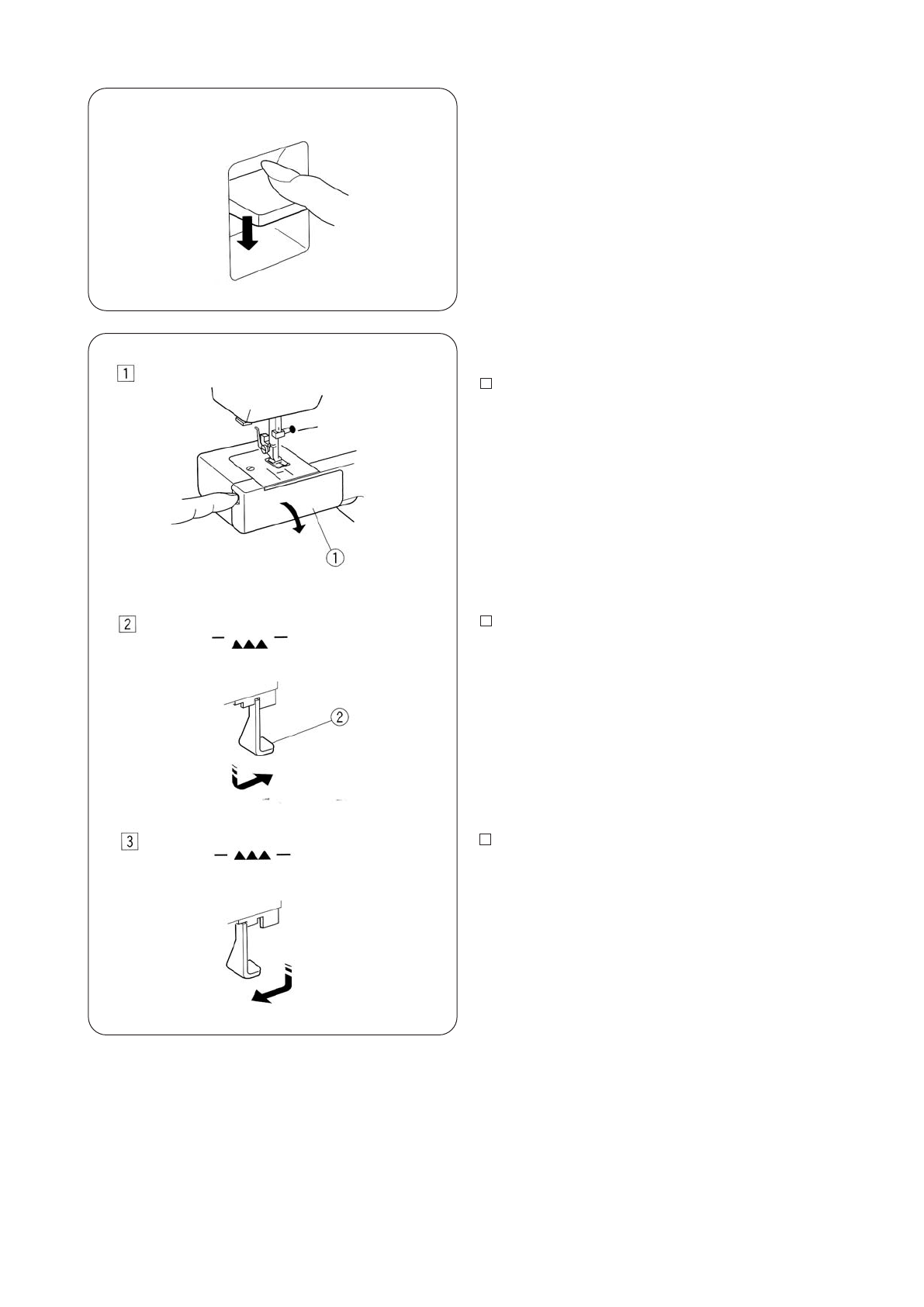 1

①

2

②

3