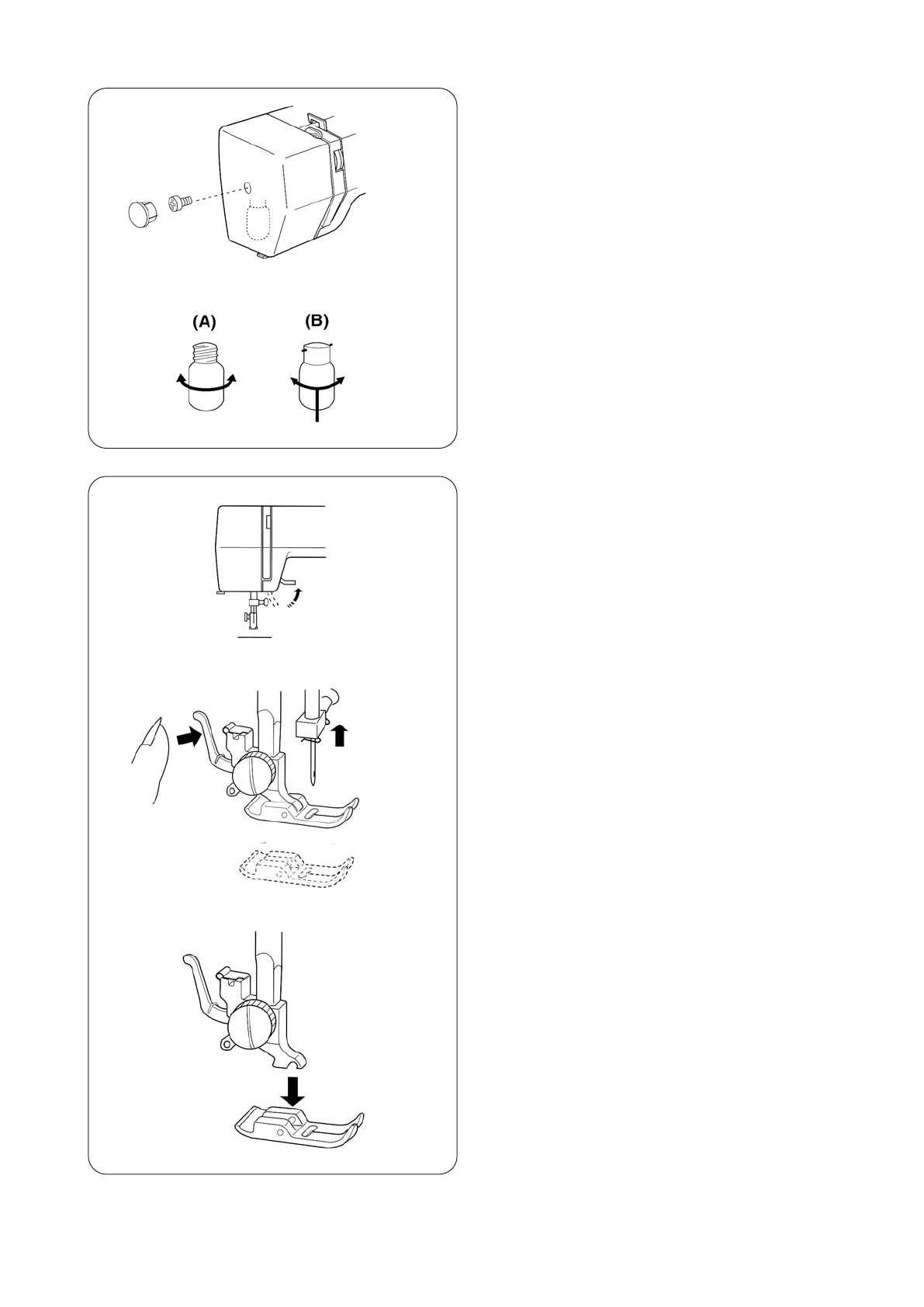 (A)

(B)