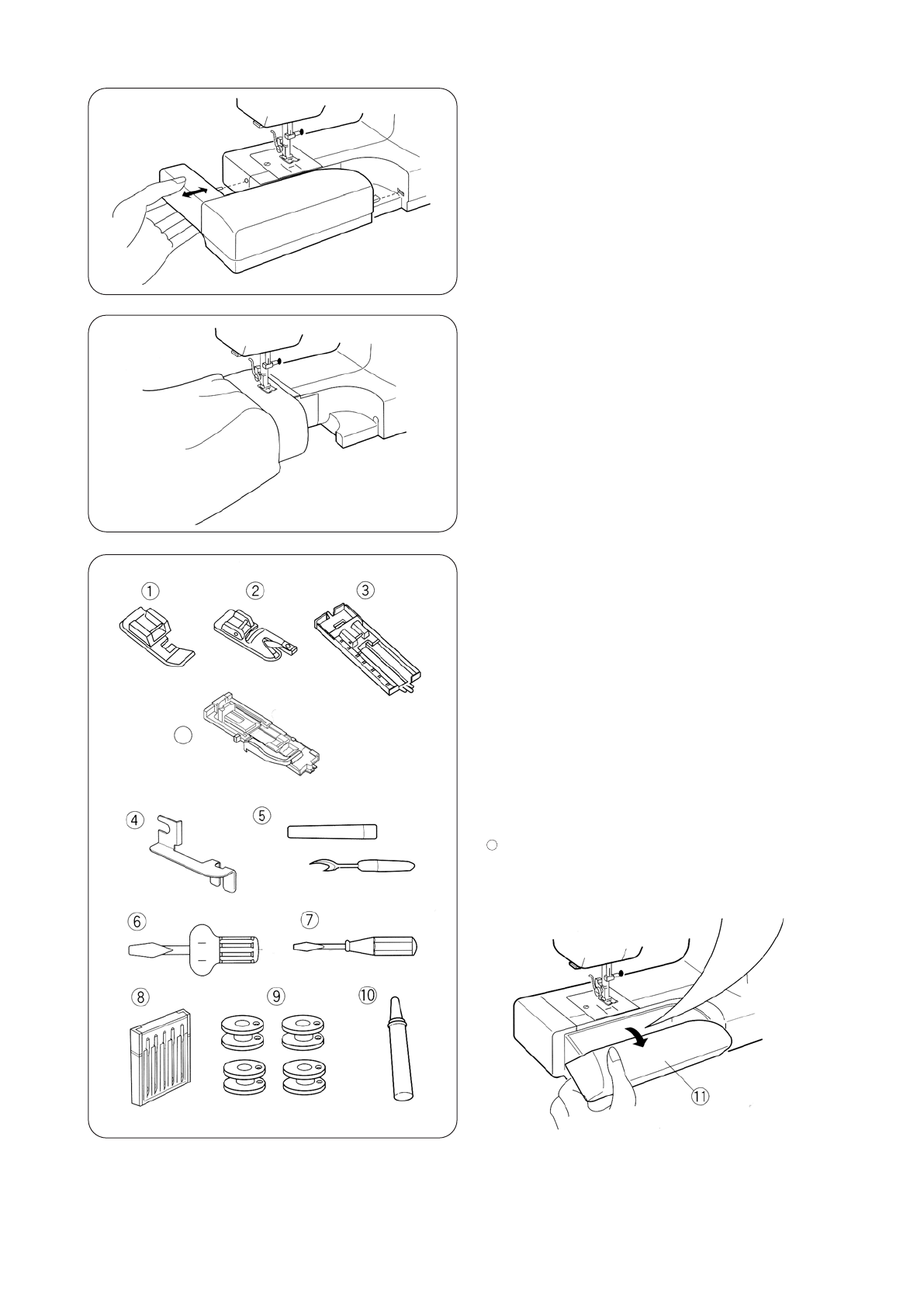 ①
②
③
④
⑤
⑥
⑦
⑧
⑨
⑩
⑪