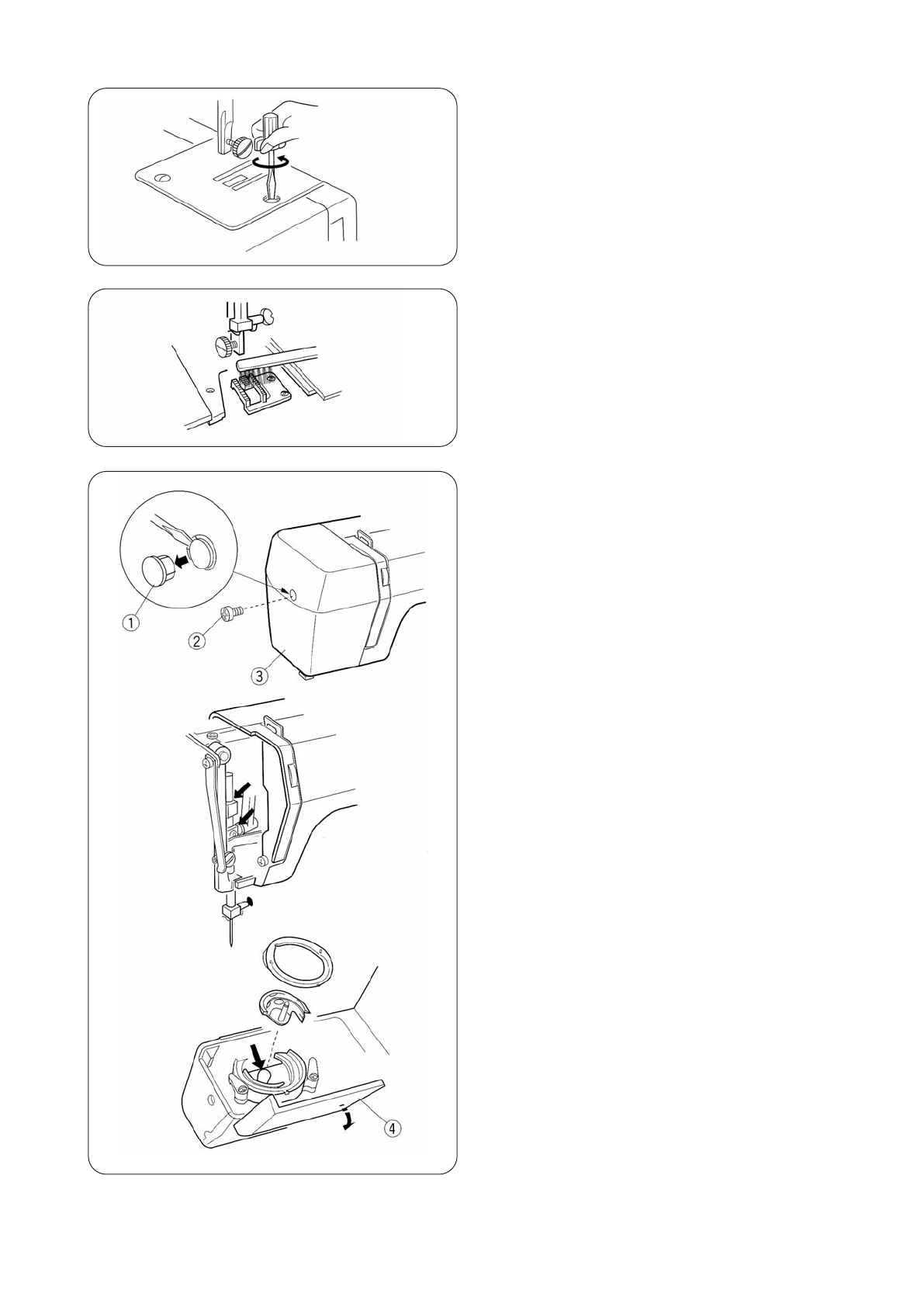 ①
②
③
④