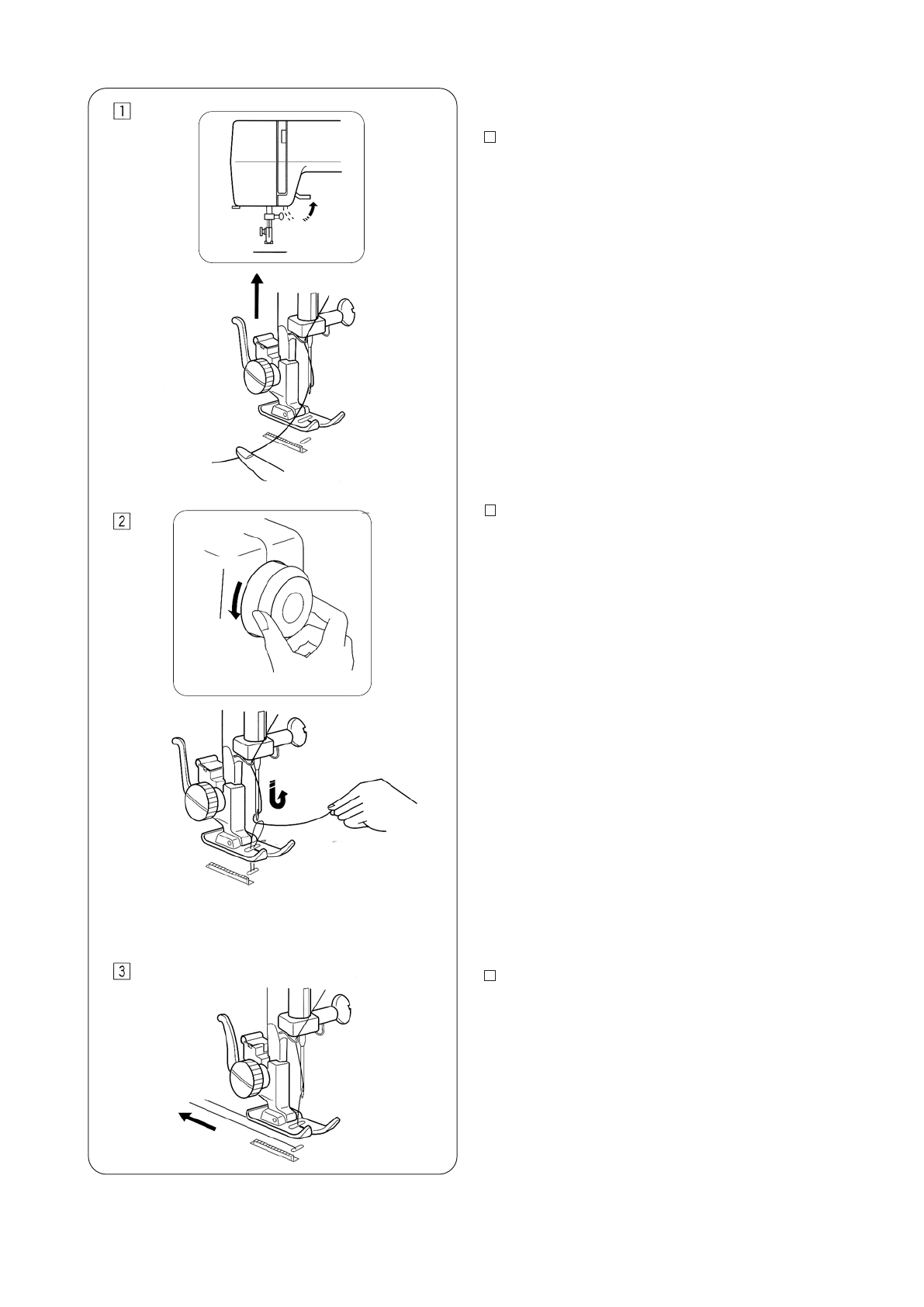 1

2

3