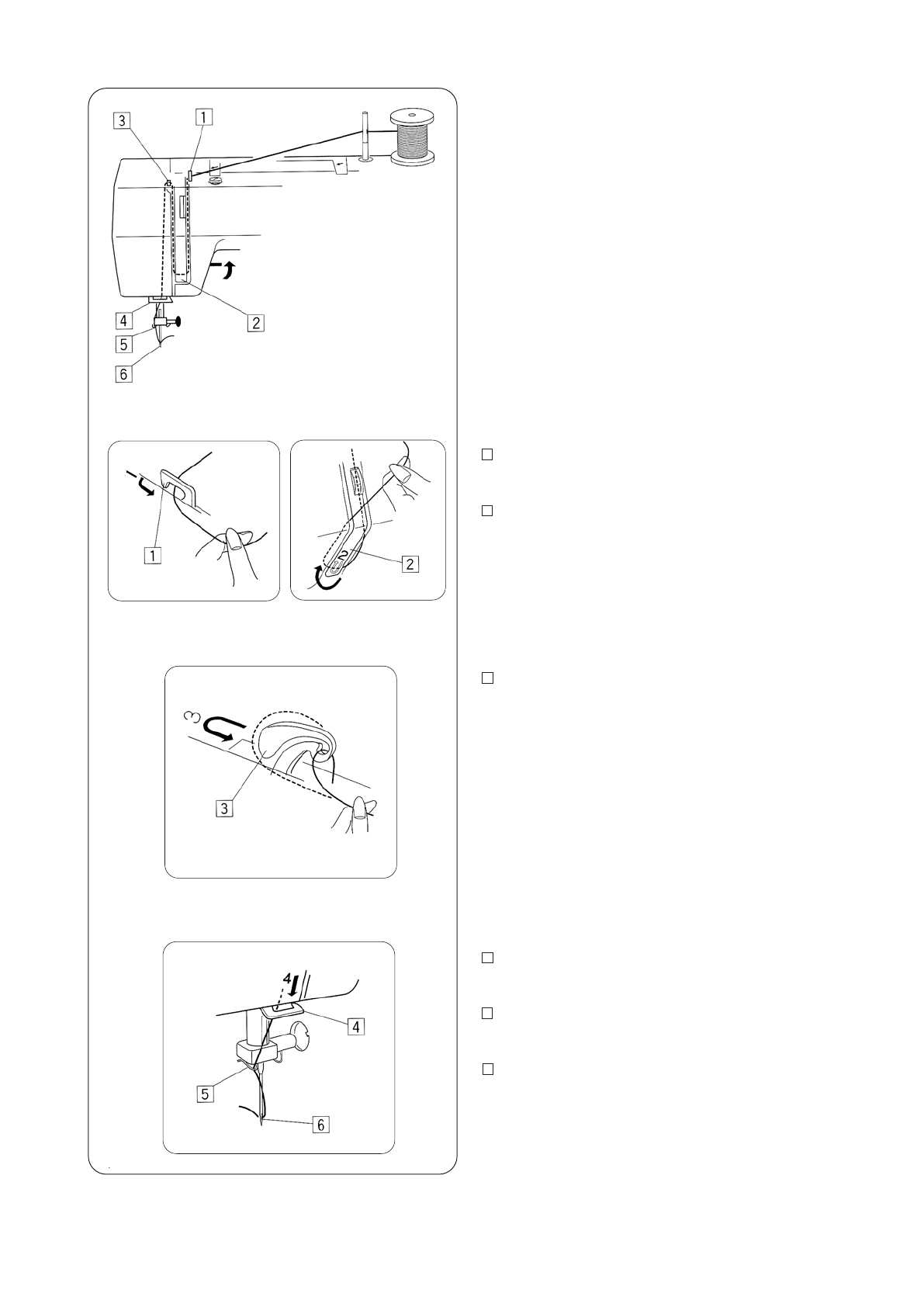 3
1
4
5
6
2

1

2
2

3
3

4
4
5
6